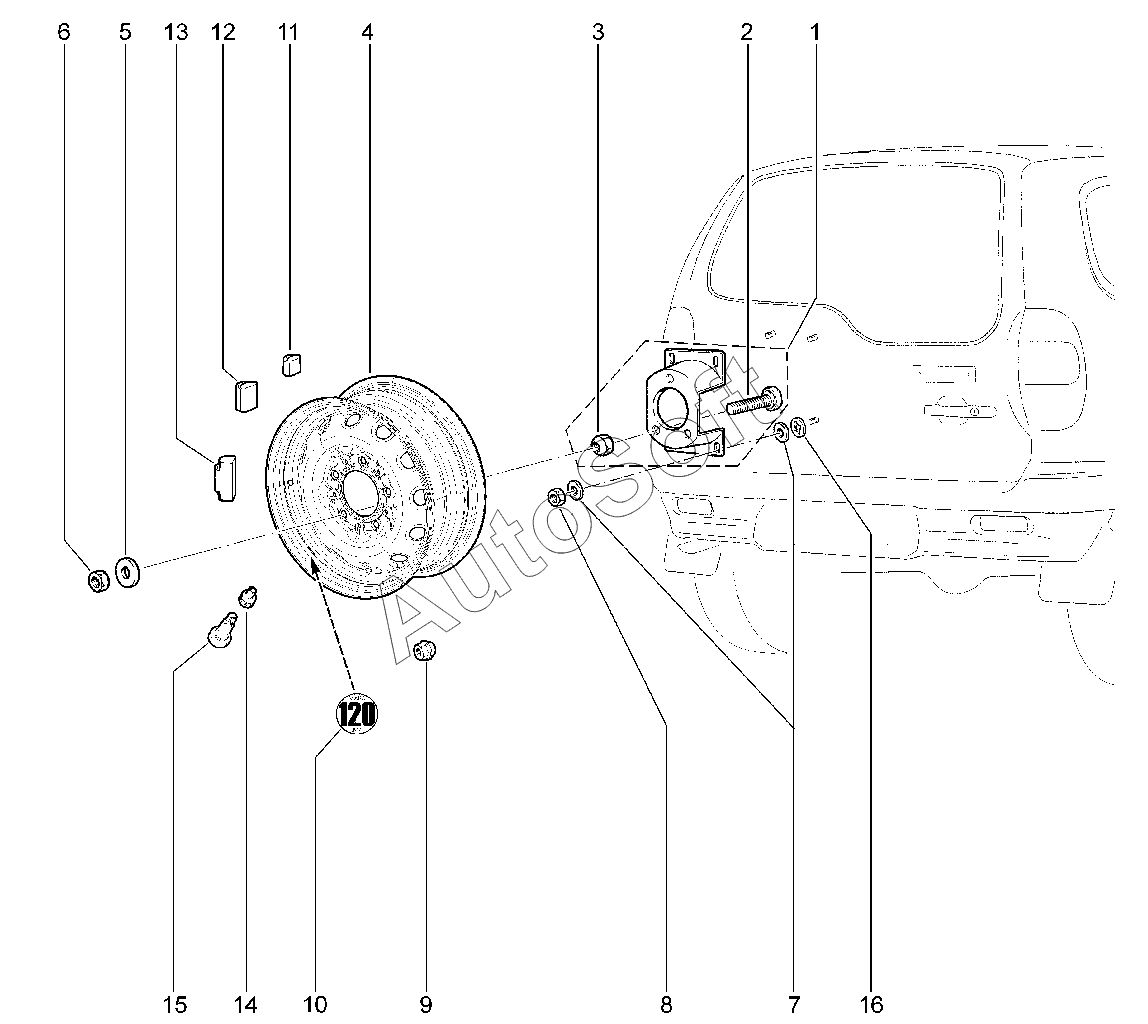 6 5 13 12 11 4 3 2 1

AutoSoft

120

15 14 10 9 8 7 16