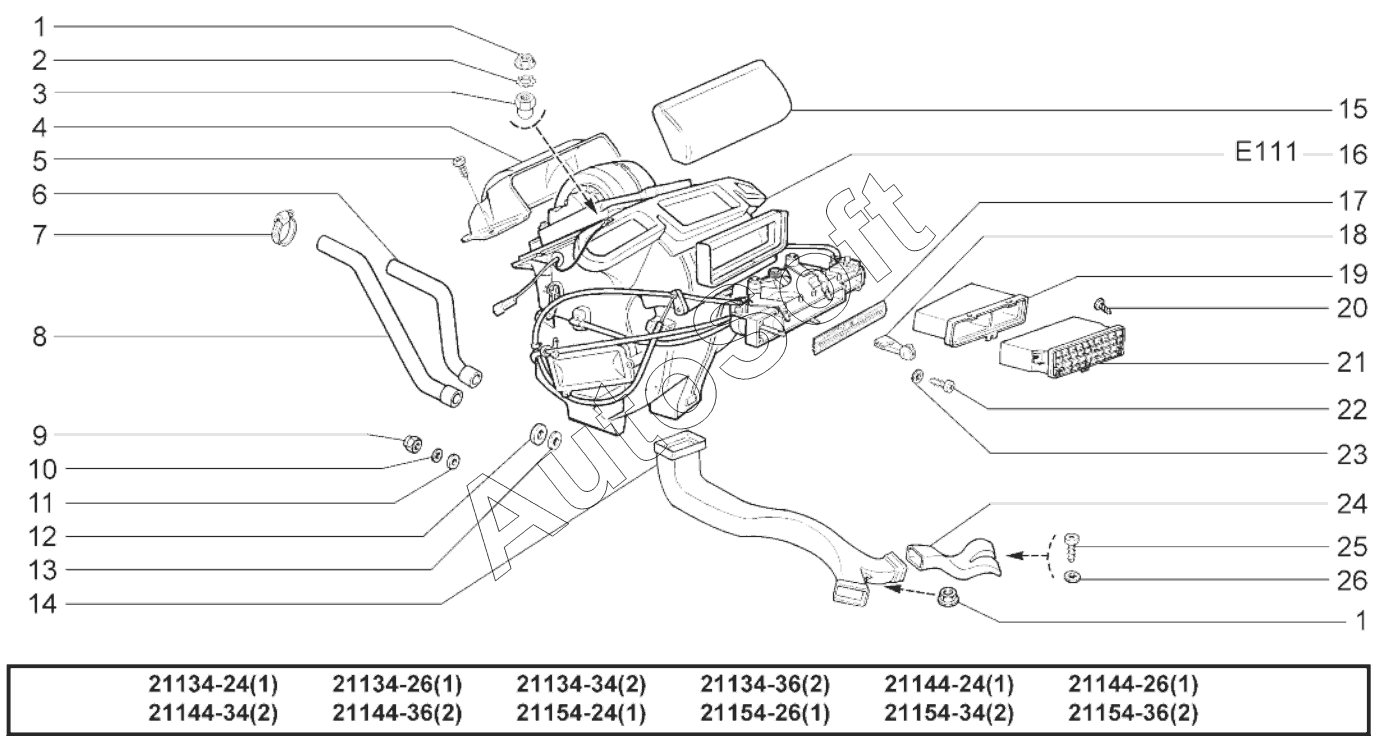 1
2
3
4
5
6
7
8
9
10
11
12
13
14

15
E111 16
17
18
19
20
21
22
23
24
25
26
1

AutoSoft

| 21134-24(1) | 21134-26(1) | 21134-34(2) | 21134-36(2) | 21144-24(1) | 21144-26(1) |
|---|---|---|---|---|---|
| 21144-34(2) | 21144-36(2) | 21154-24(1) | 21154-26(1) | 21154-34(2) | 21154-36(2) |