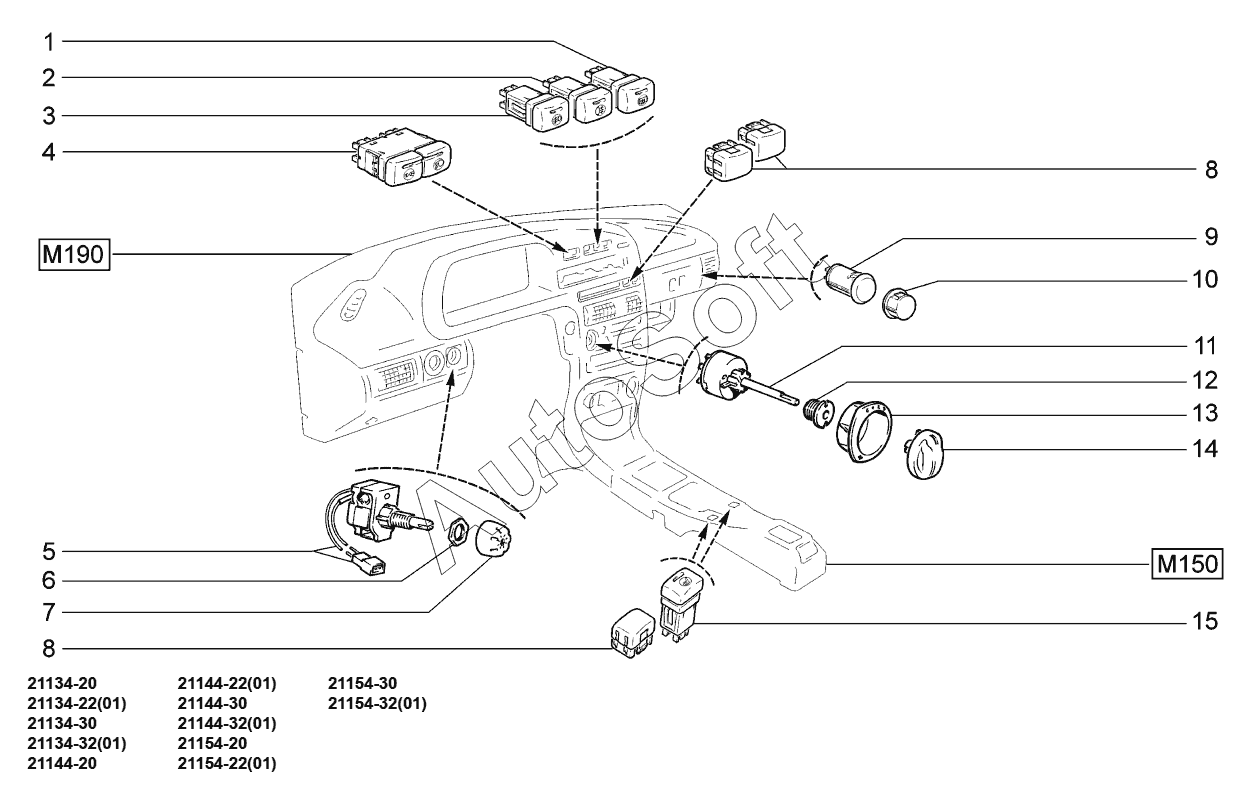 1
2
3
4
M190
5
6
7
8
8
9
10
11
12
13
14
M150
15

AutoSoft

21134-20
21134-22(01)
21134-30
21134-32(01)
21144-20

21144-22(01)
21144-30
21144-32(01)
21154-20
21154-22(01)

21154-30
21154-32(01)