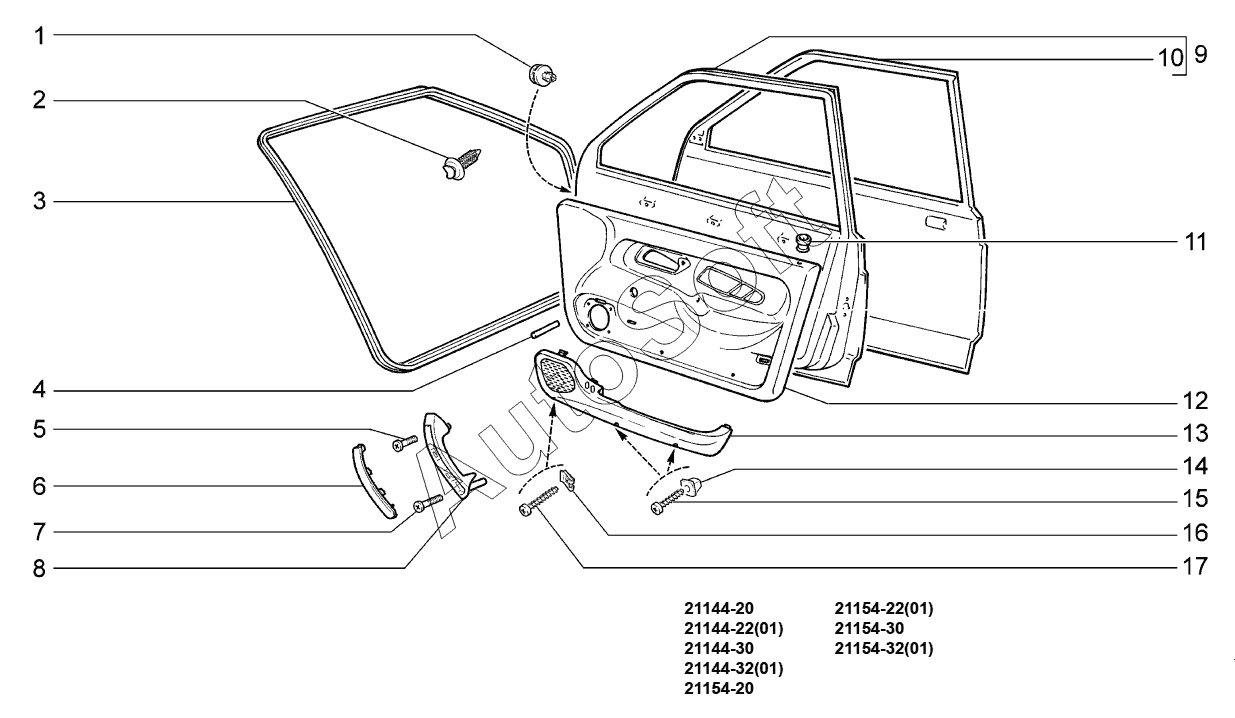 1
2
3
4
5
6
7
8
10 9
11
12
13
14
15
16
17

AutoSoft

21144-20
21144-22(01)
21144-30
21144-32(01)
21154-20

21154-22(01)
21154-30
21154-32(01)