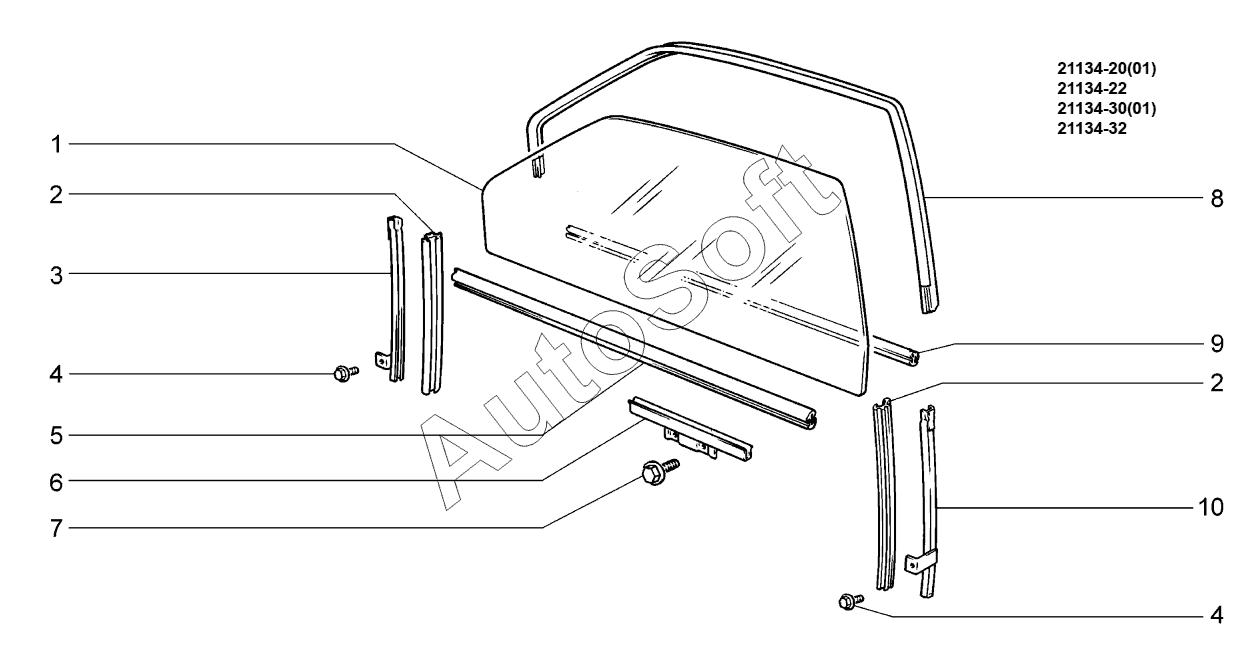 21134-20(01)
21134-22
21134-30(01)
21134-32

1
2
3
4
5
6
7
8
9
2
10
4

AutoSoft