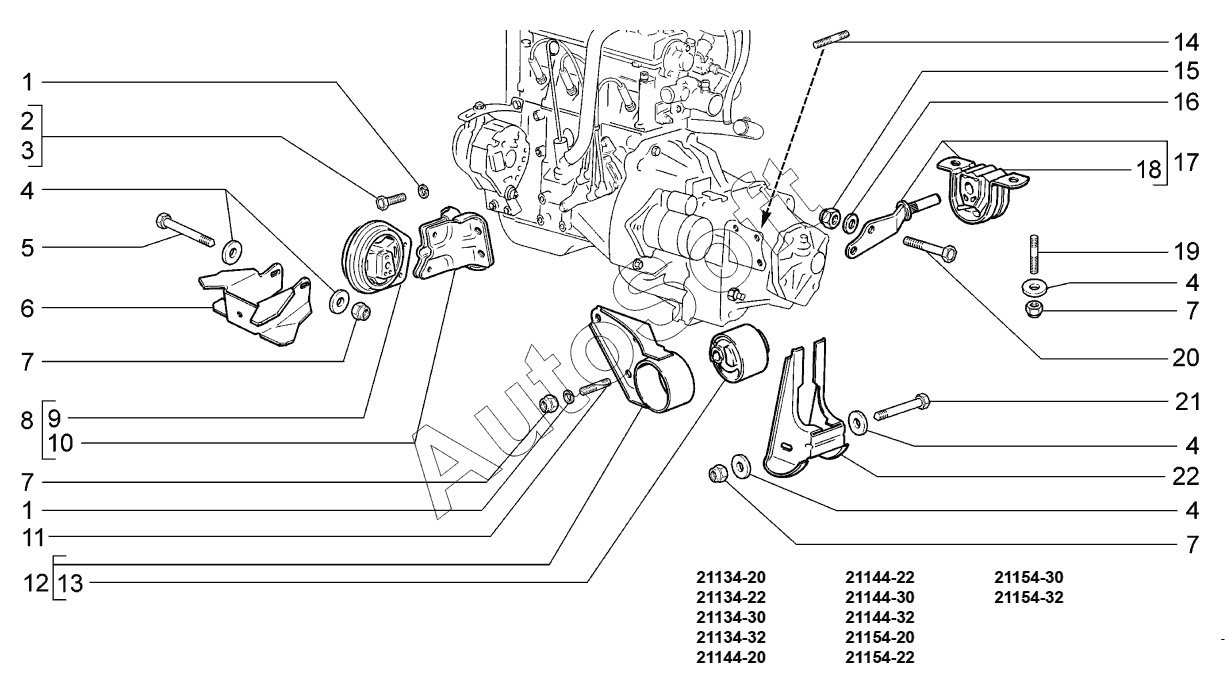 1
2
3
4
5
6
7
8
9
10
7
1
11
12
13
14
15
16
17
18
19
4
7
20
21
4
22
4
7

AutoSoft

21134-20
21134-22
21134-30
21134-32
21144-20

21144-22
21144-30
21144-32
21154-20
21154-22

21154-30
21154-32