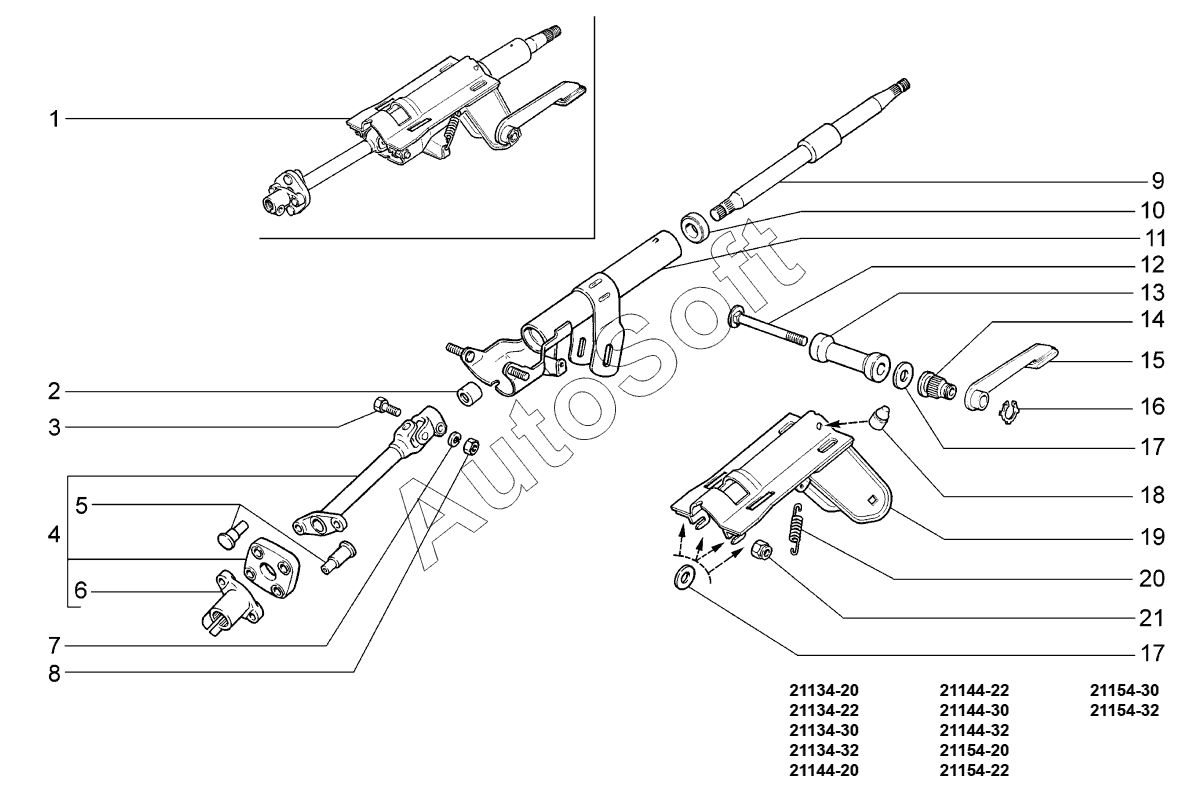 1
2
3
4
5
6
7
8
9
10
11
12
13
14
15
16
17
18
19
20
21
17

AutoSoft

21134-20
21134-22
21134-30
21134-32
21144-20

21144-22
21144-30
21144-32
21154-20
21154-22

21154-30
21154-32