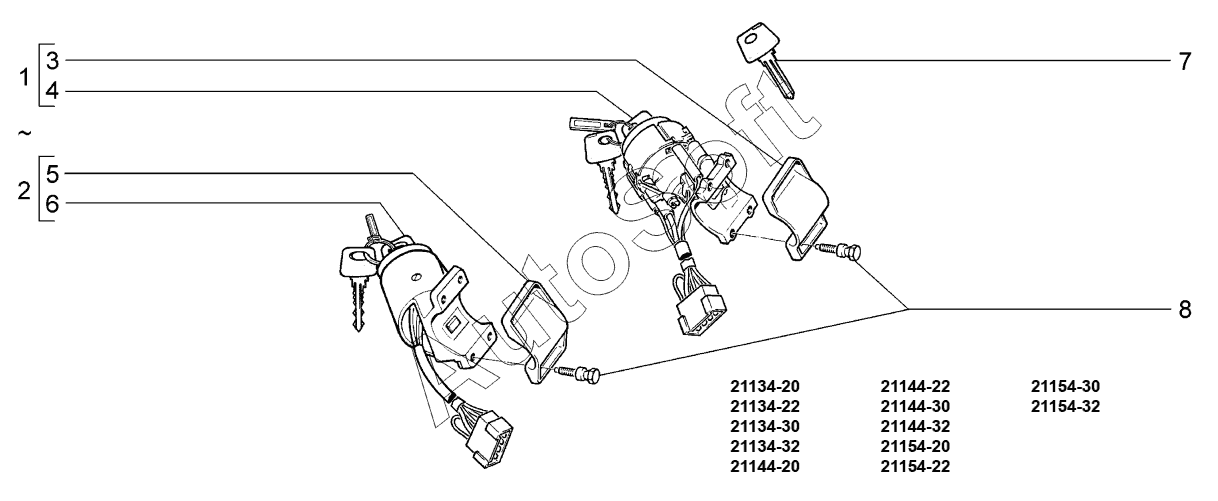 1
3
4
~
2
5
6
7
8
AutoSoft

21134-20
21134-22
21134-30
21134-32
21144-20

21144-22
21144-30
21144-32
21154-20
21154-22

21154-30
21154-32