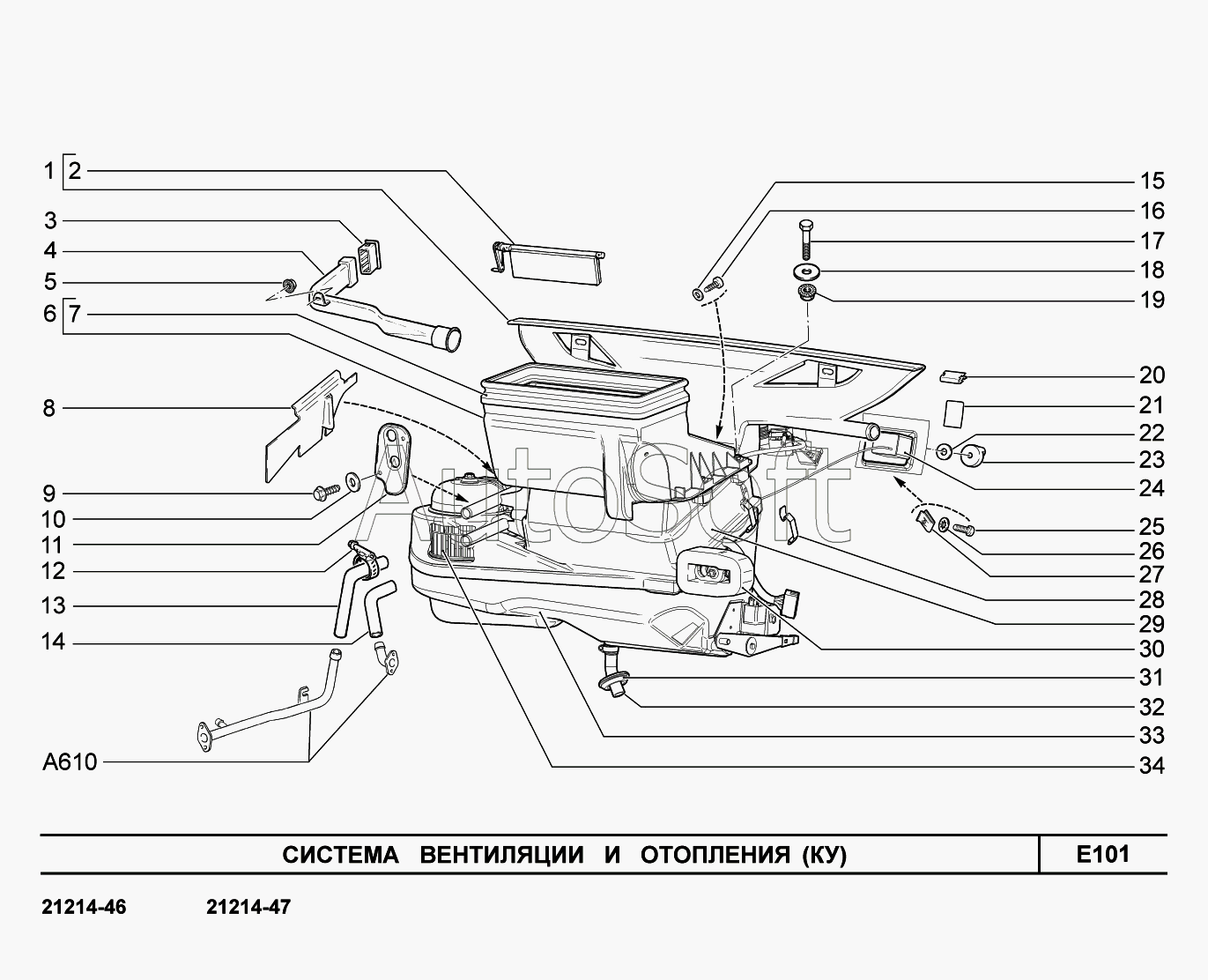 1 2
3
4
5
6 7
8
9
10
11
12
13
14
A610

15
16
17
18
19
20
21
22
23
24
25
26
27
28
29
30
31
32
33
34

AutoSoft

СИСТЕМА ВЕНТИЛЯЦИИ И ОТОПЛЕНИЯ (КУ)
E101

21214-46 21214-47