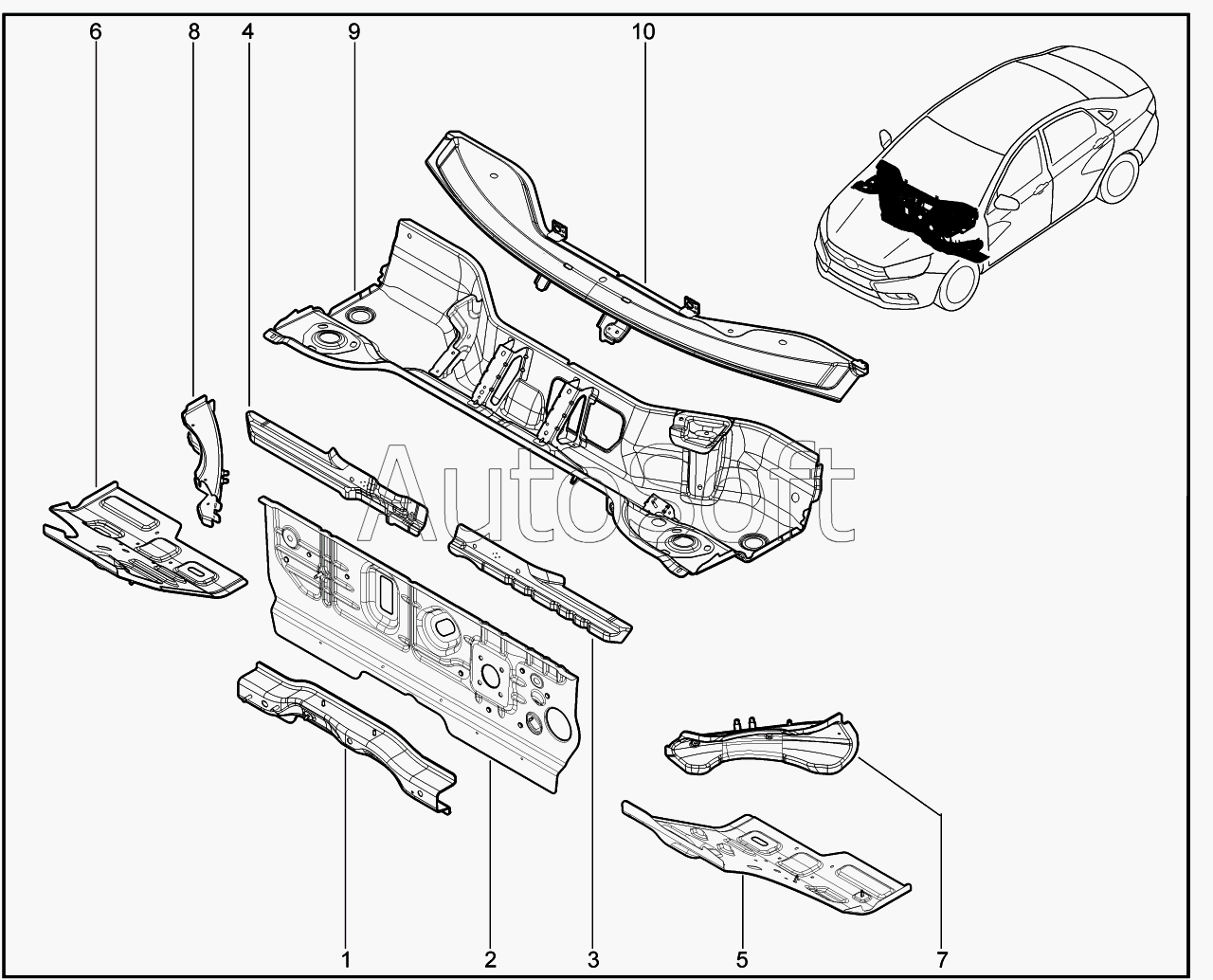 6 8 4 9 10

AutoSoft

1 2 3 5 7