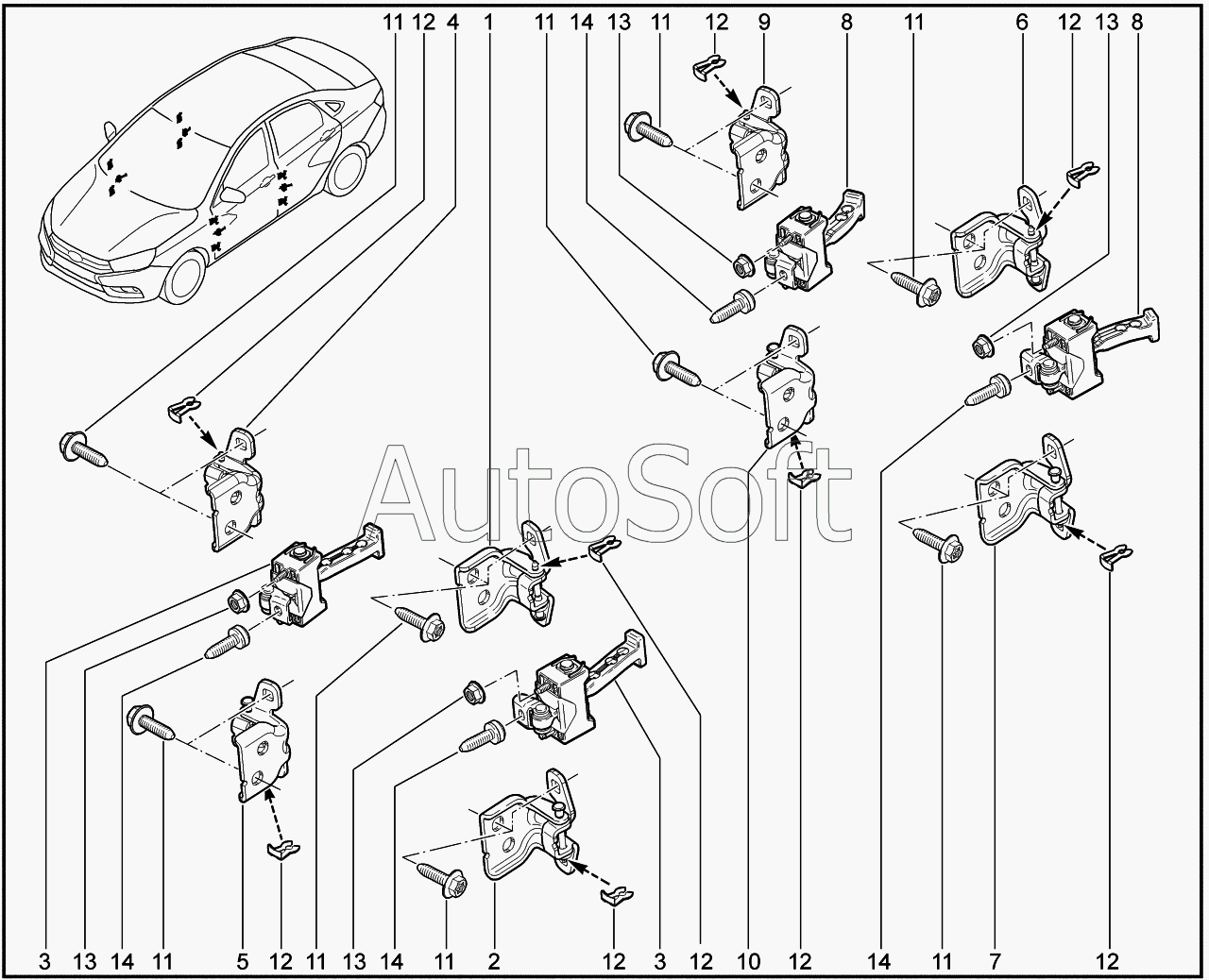 11 12 4 1 11 14 13 11 12 9 8 11 6 12 13 8

AutoSoft

3 13 14 11 5 12 11 13 14 11 2 12 3 12 10 12 14 11 7 12