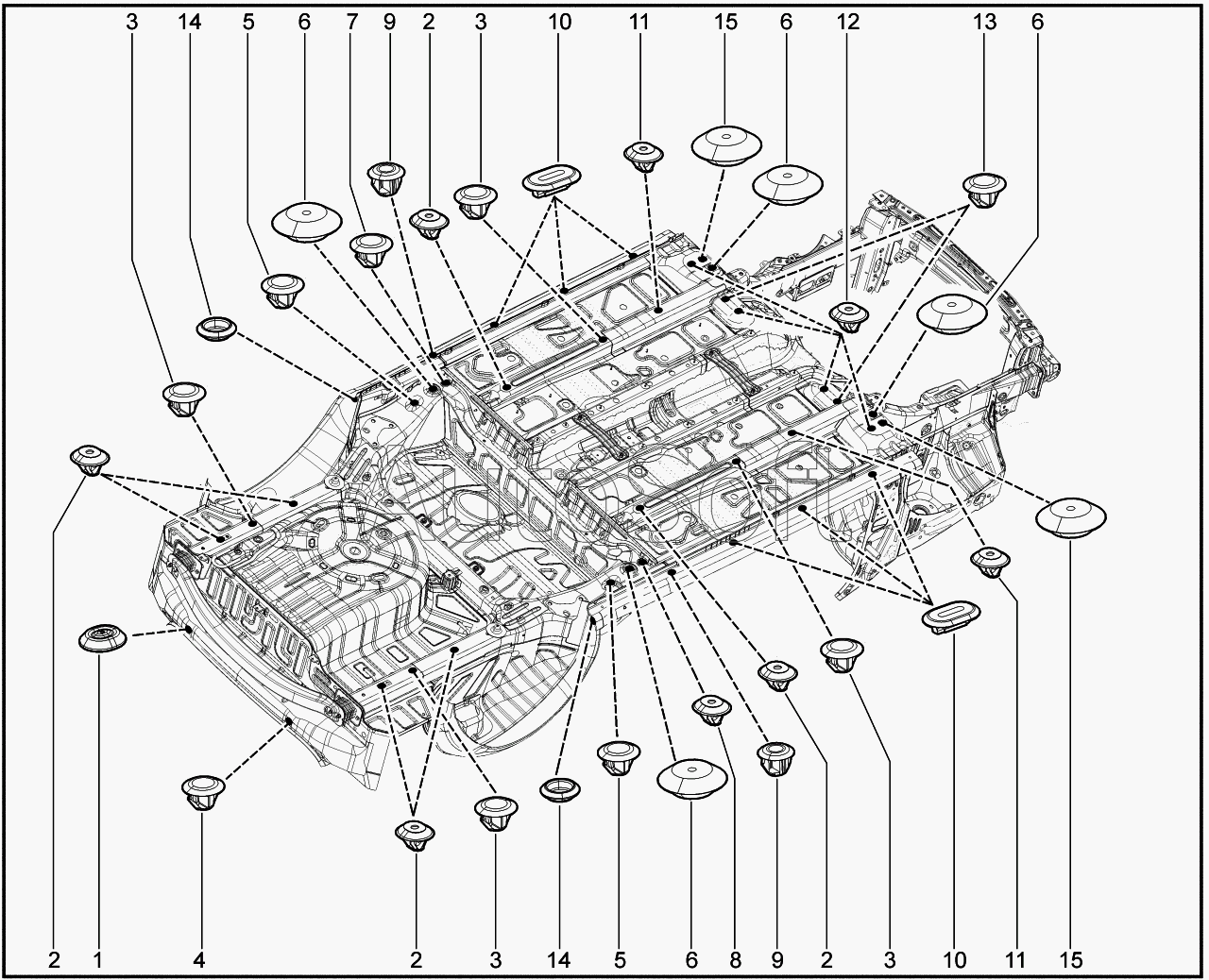 3 14 5 6 7 9 2 3 10 11 15 6 12 13 6

2 1 4 2 3 14 5 6 8 9 2 3 10 11 15