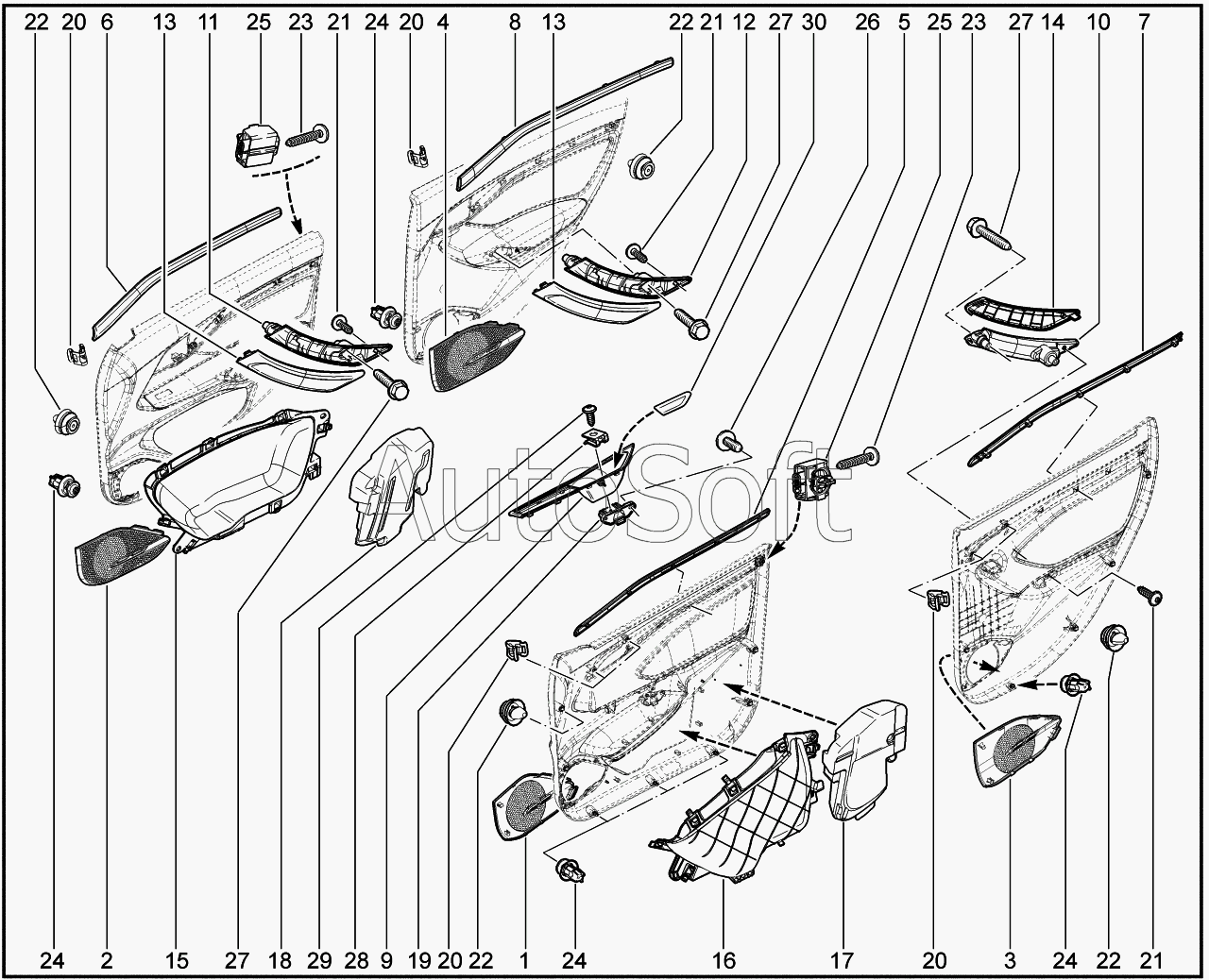 22 20 6 13 11 25 23 21 24 20 4 8 13 22 21 12 27 30 26 5 25 23 27 14 10 7

AutoSoft

24 2 15 27 18 29 28 9 19 20 22 1 24 16 17 20 3 24 22 21