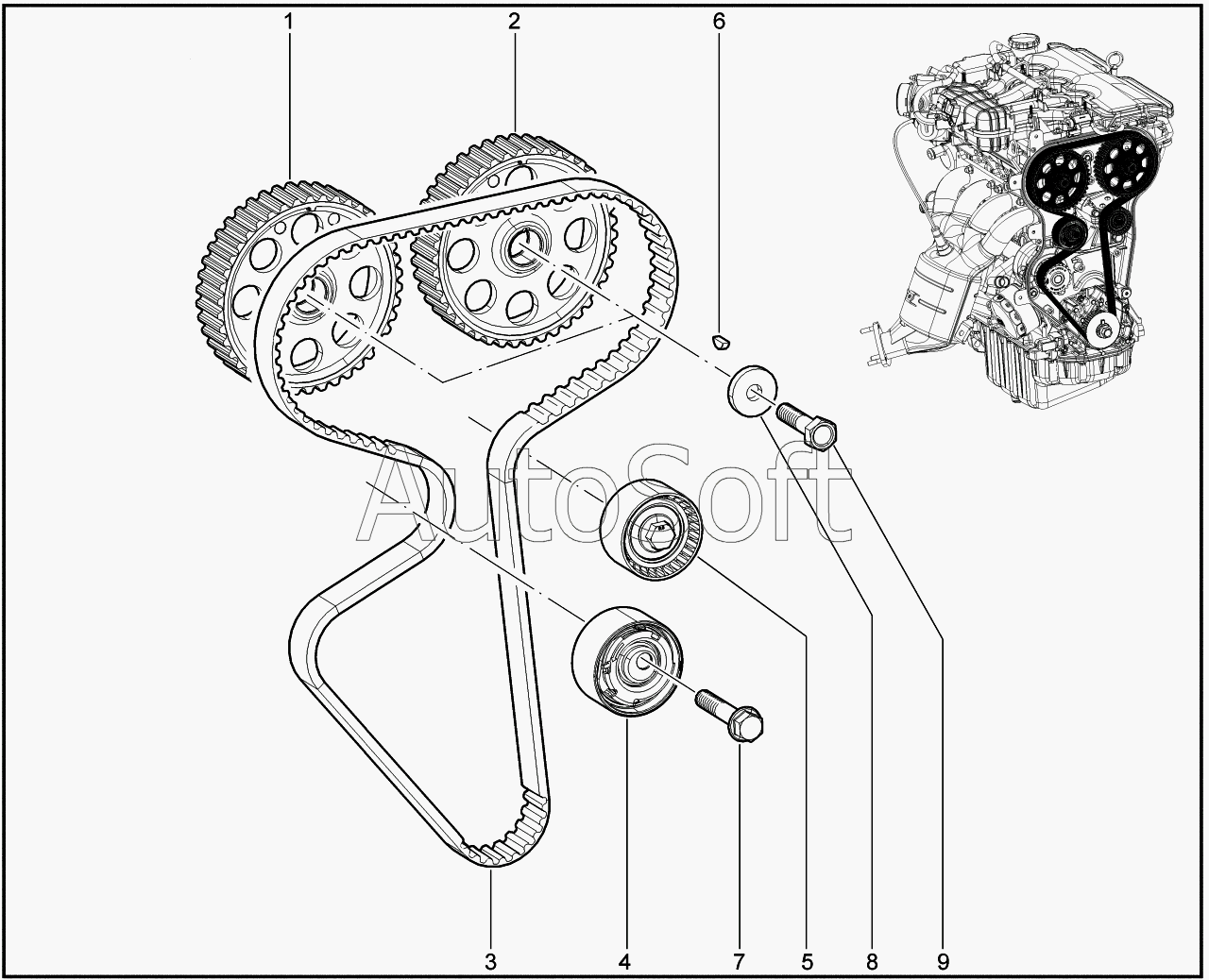 1
2
6
AutoSoft
3
4
7
5
8
9