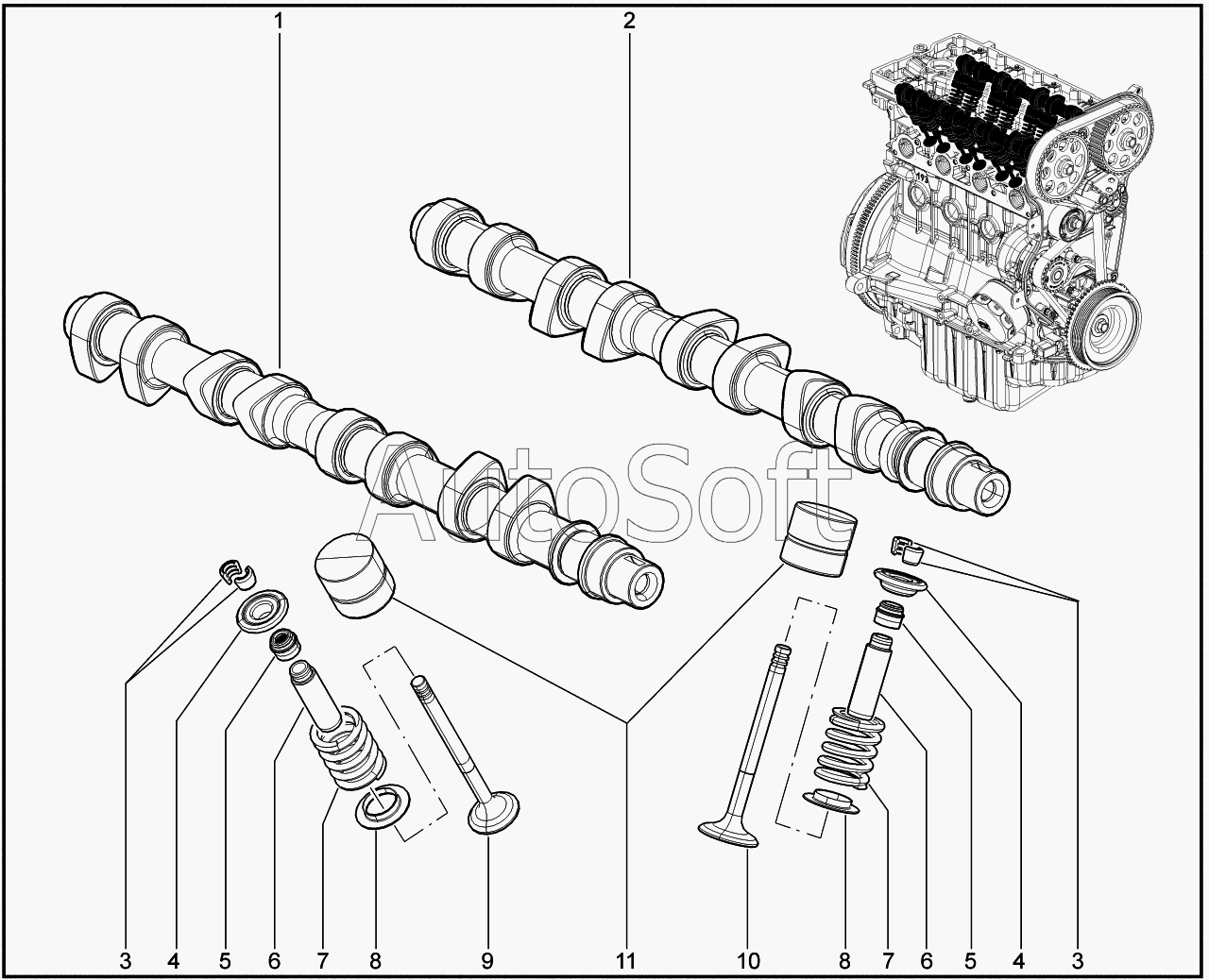 1
2
AutoSoft
3
4
5
6
7
8
9
11
10
8
7
6
5
4
3