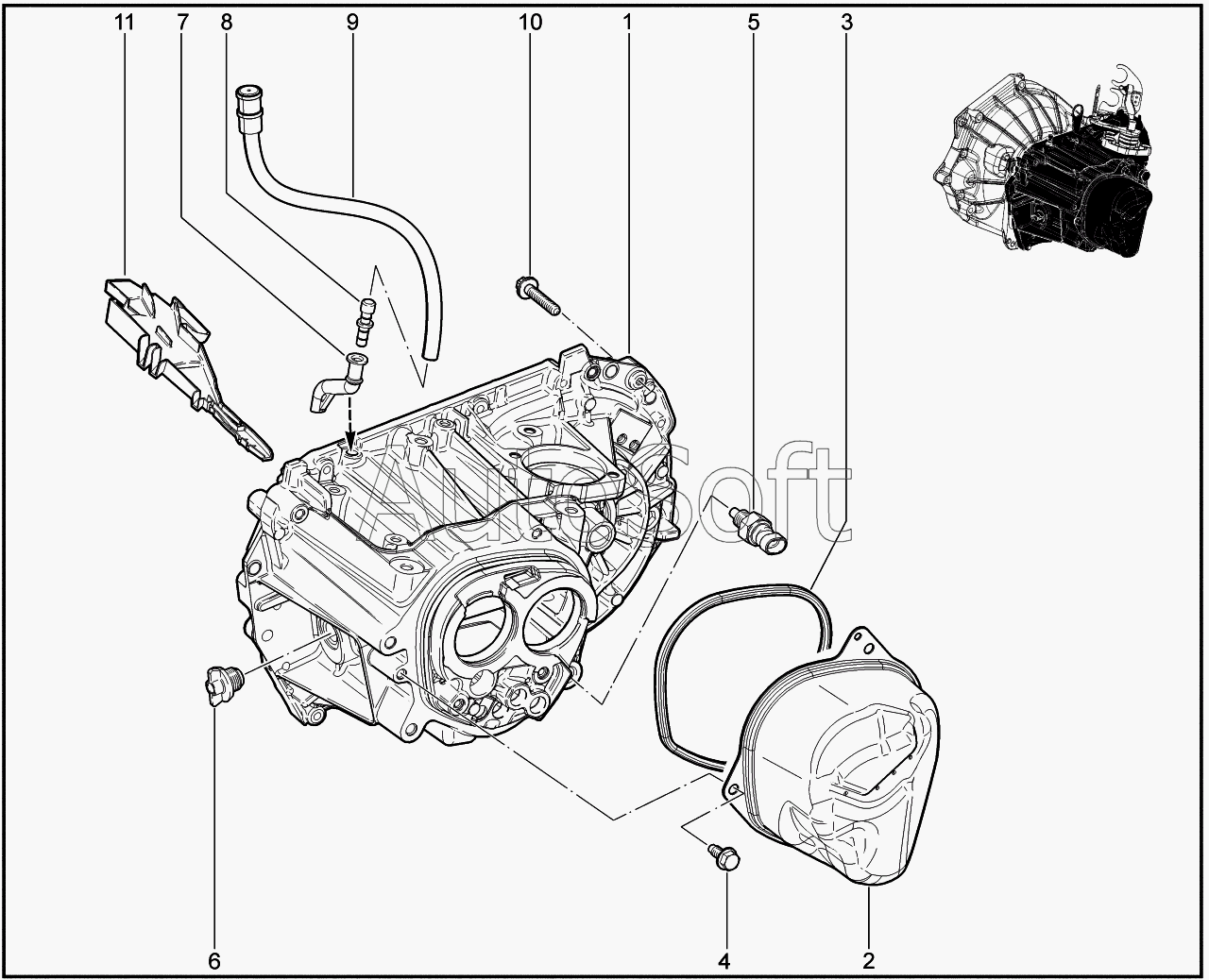 11 7 8 9 10 1 5 3

AutoSoft

6 4 2