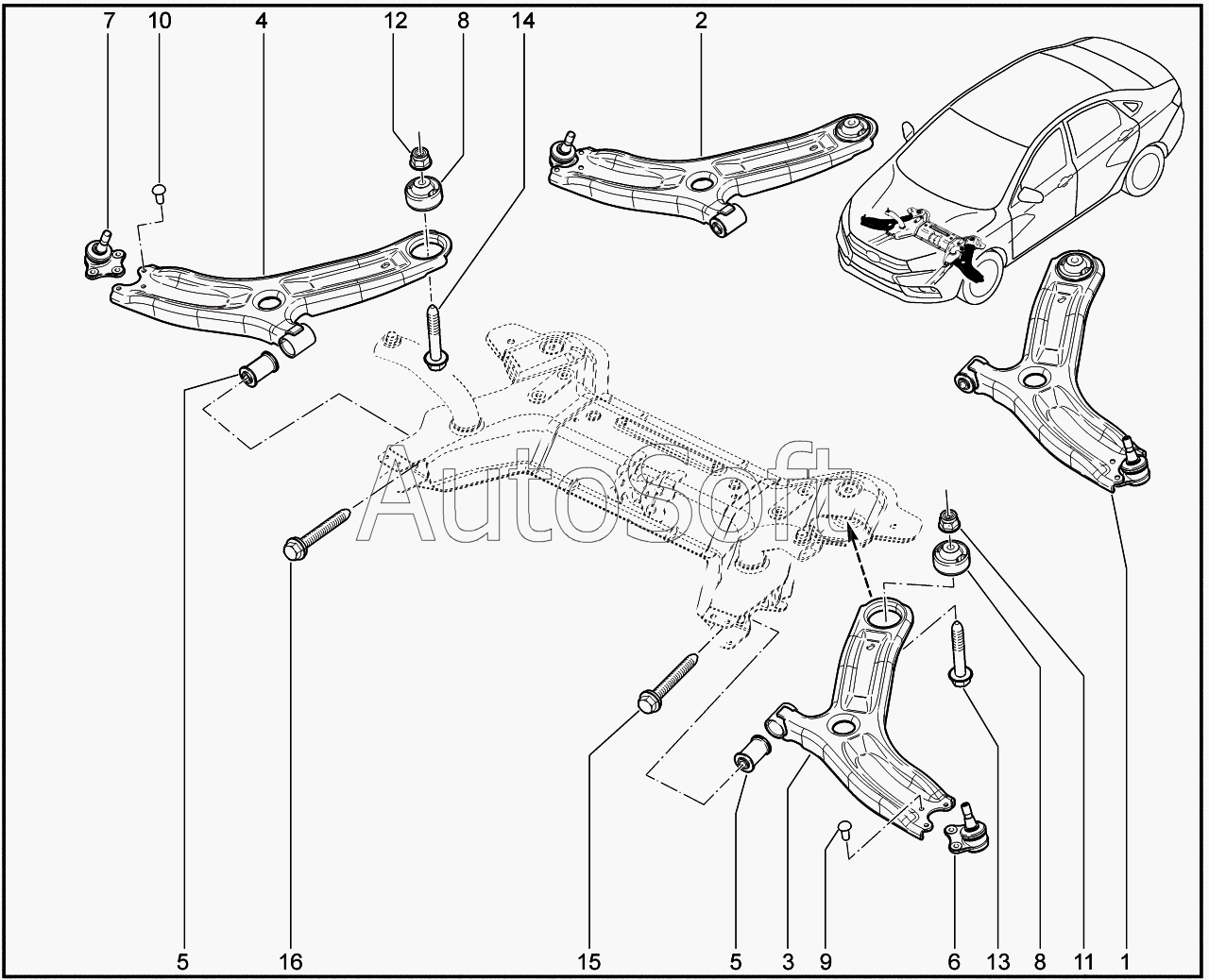 7 10 4 12 8 14 2

AutoSoft

5 16 15 5 3 9 6 13 8 11 1