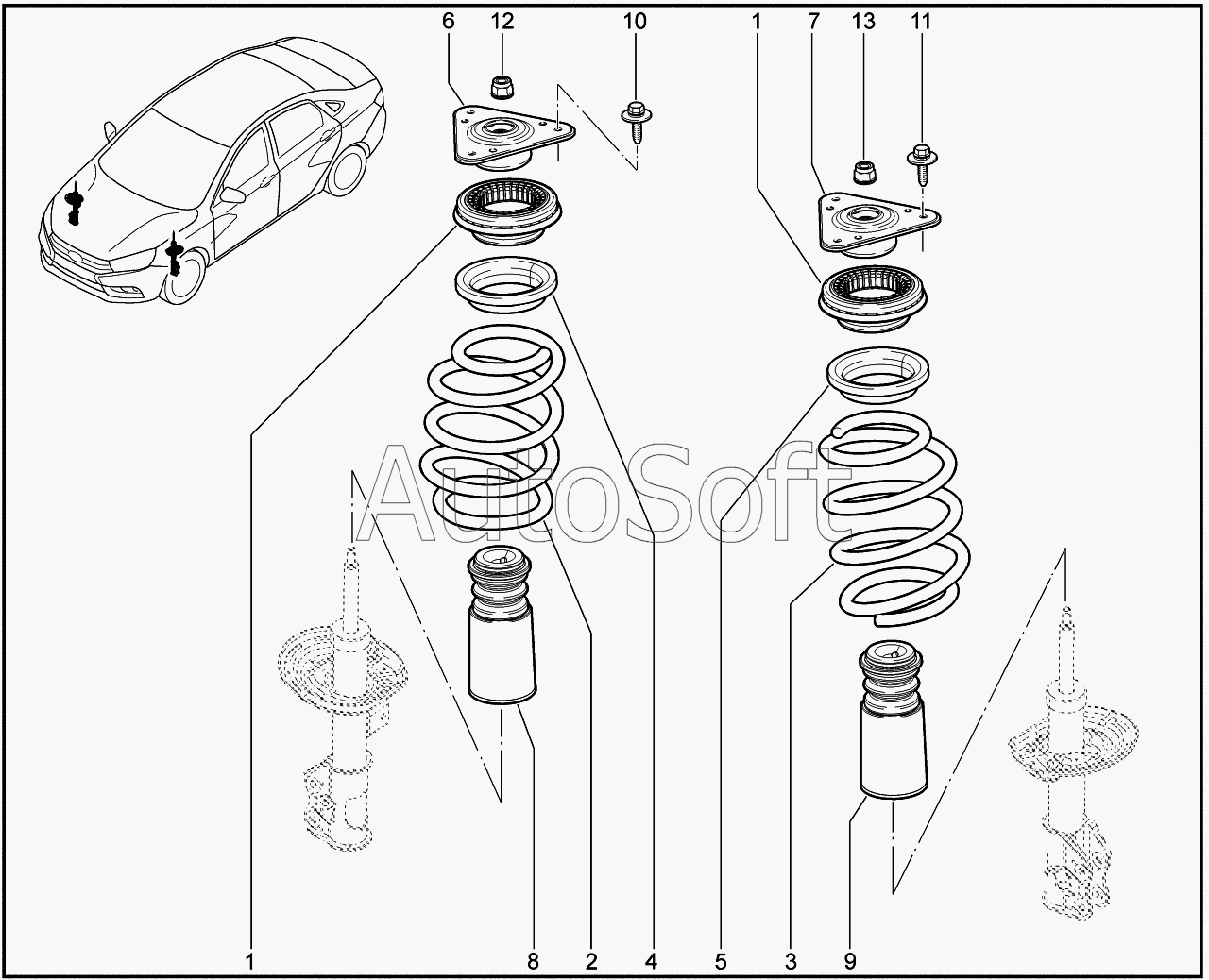 6 12 10 1 7 13 11

AutoSoft

1 8 2 4 5 3 9