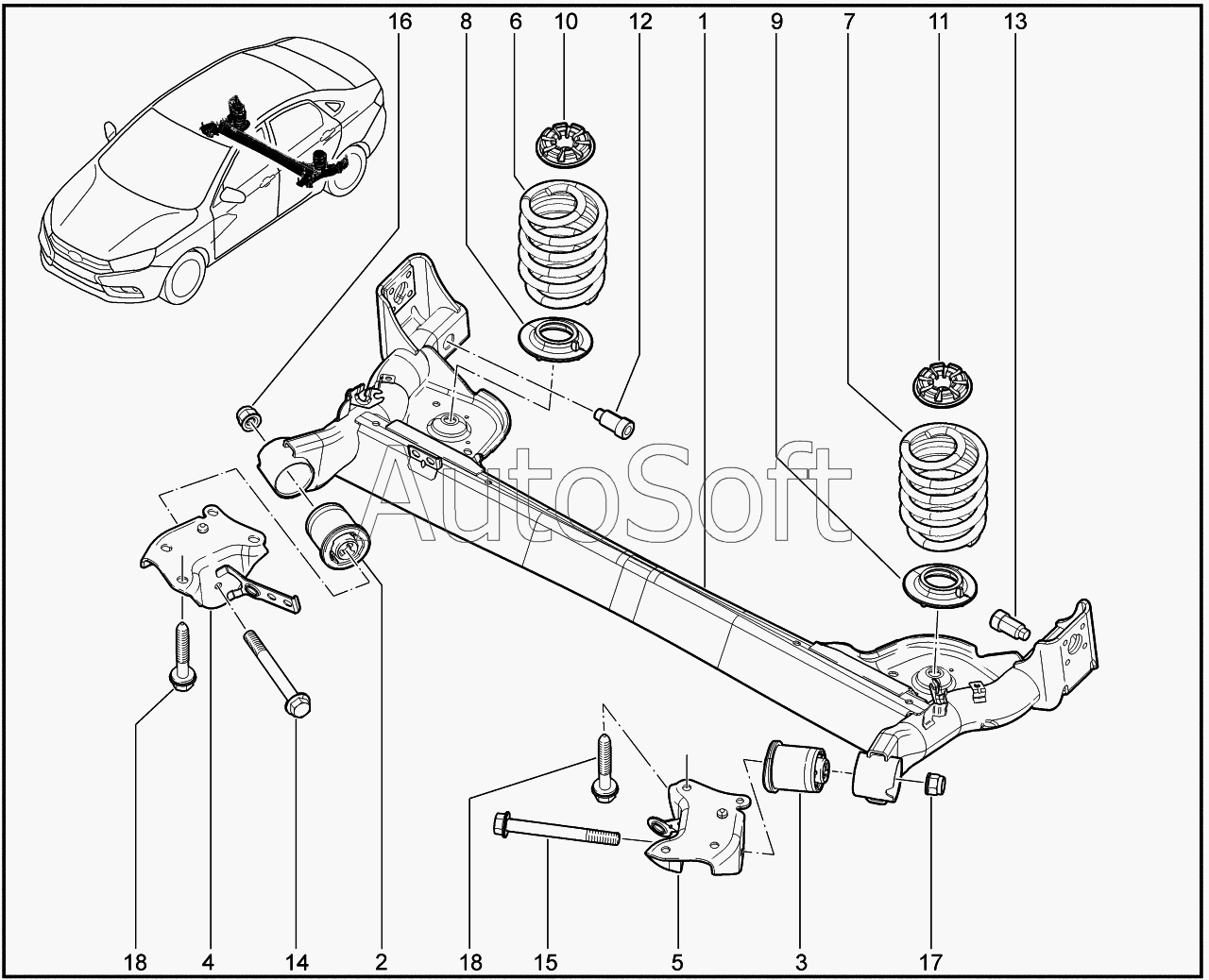 16 8 6 10 12 1 9 7 11 13

AutoSoft

18 4 14 2 18 15 5 3 17