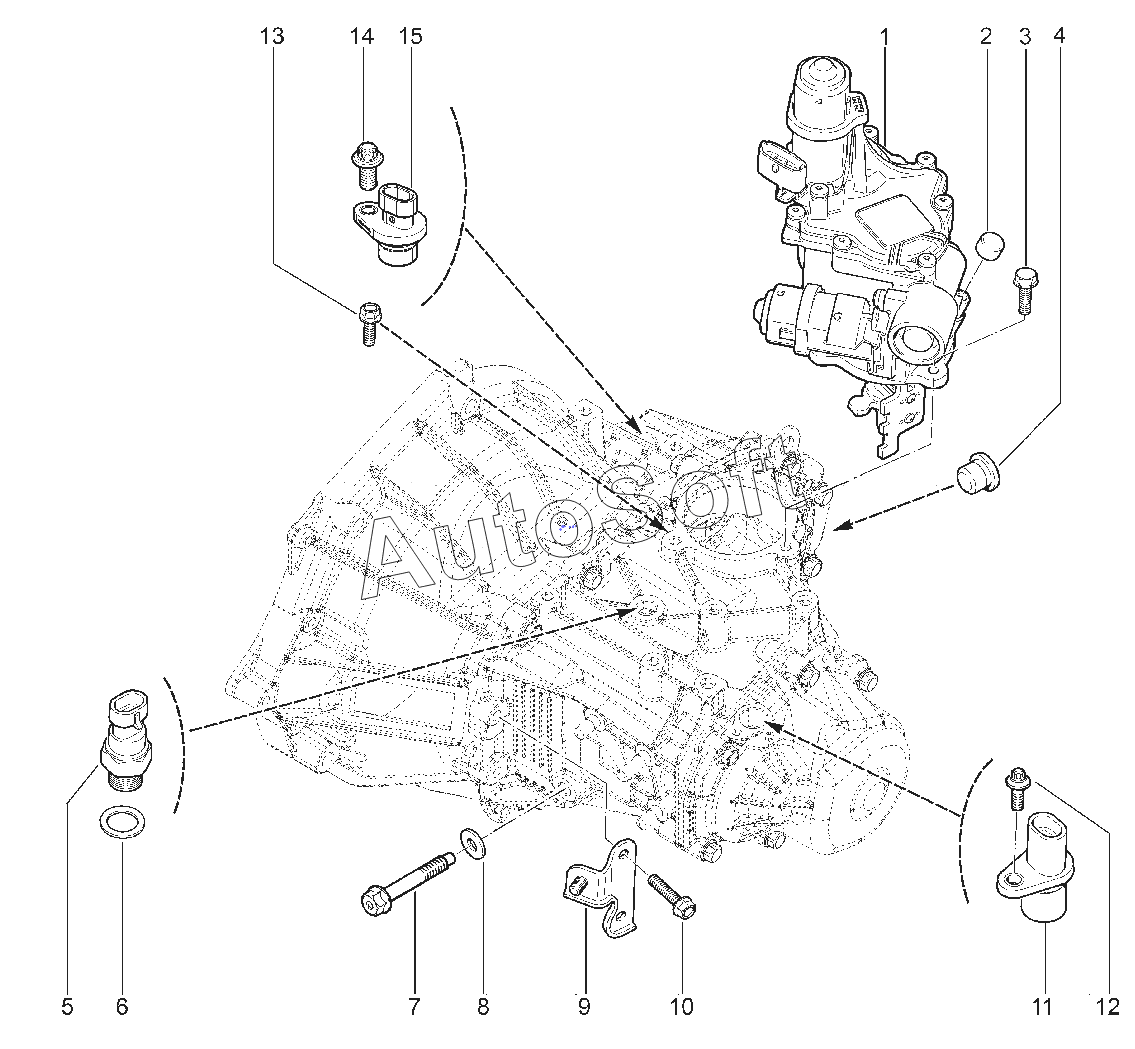 13
14
15
1
2
3
4
AutoSoft
5
6
7
8
9
10
11
12