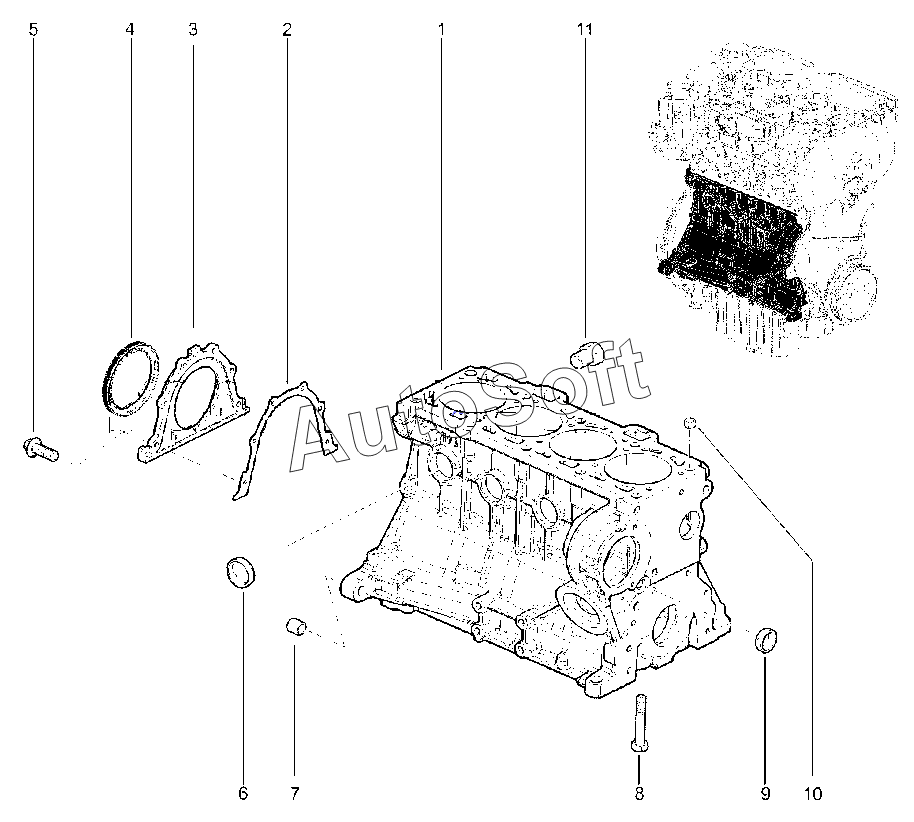 5 4 3 2 1 11

AutoSoft

6 7 8 9 10