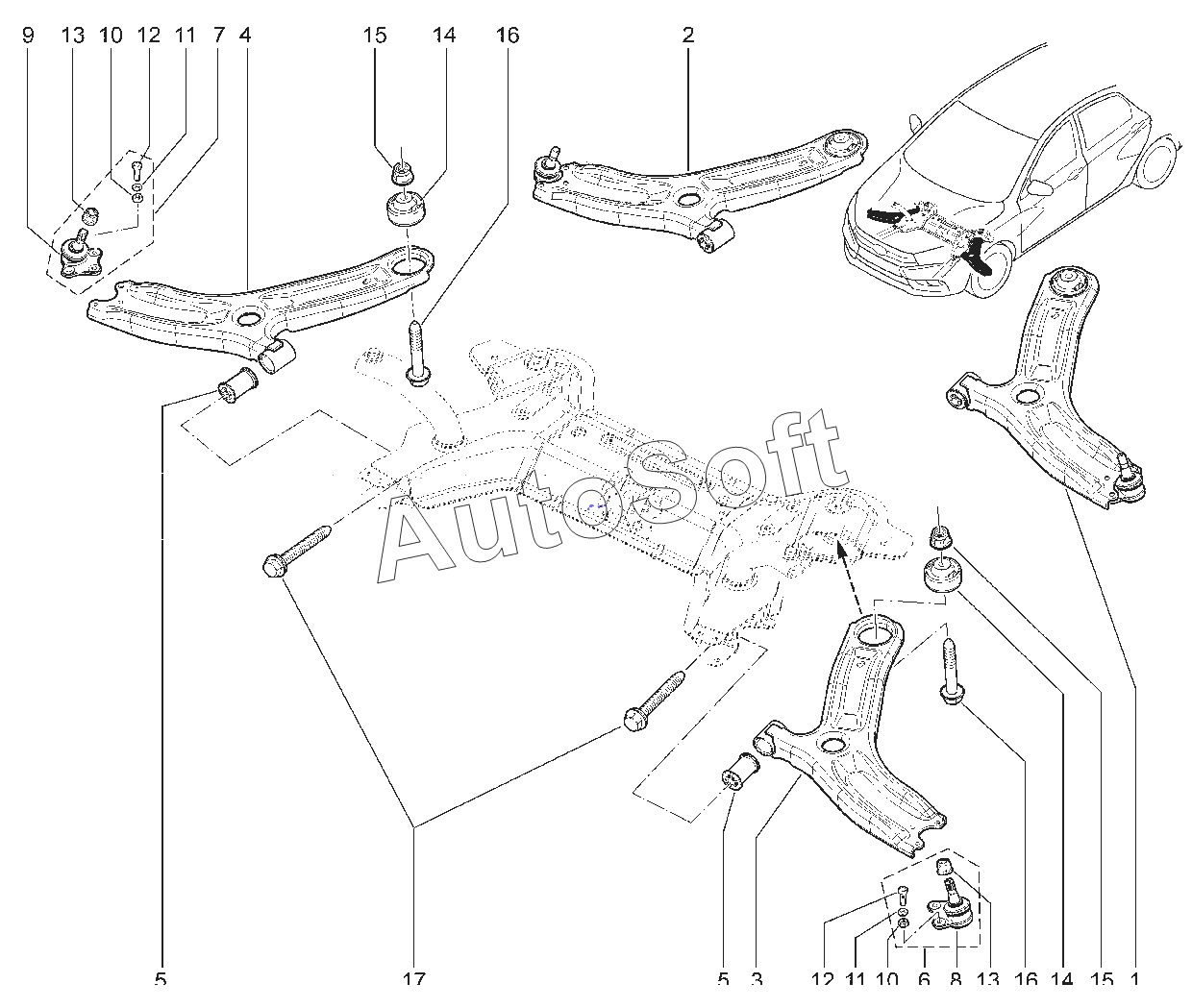 9 13 10 12 11 7 4
15 14
16
2
AutoSoft
5
17
5 3
12 11 10 6 8 13 16 14 15 1