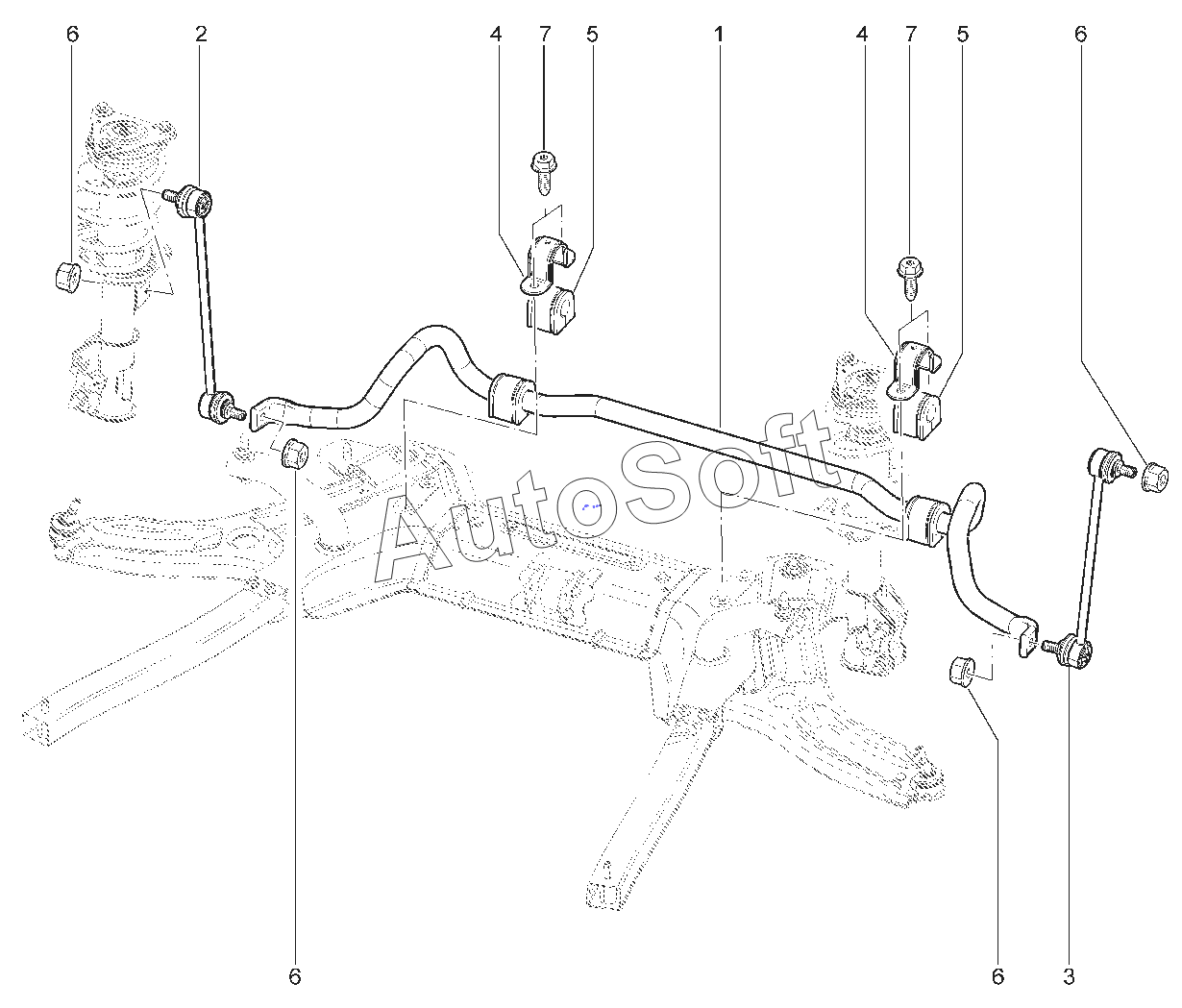 6
2
4
7
5
1
4
7
5
6
AutoSoft
6
6
3