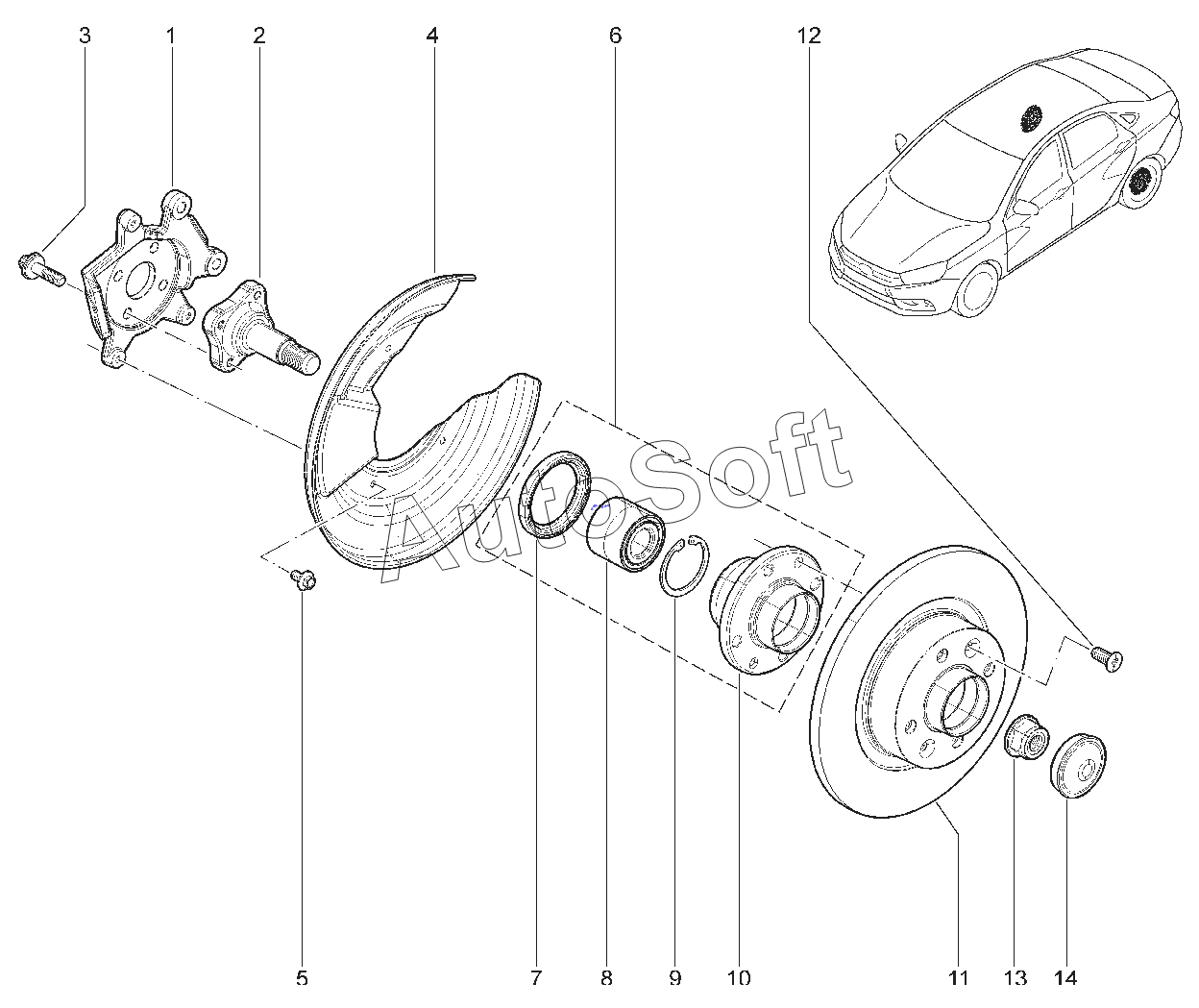 3 1 2 4 6 12

AutoSoft

5 7 8 9 10 11 13 14