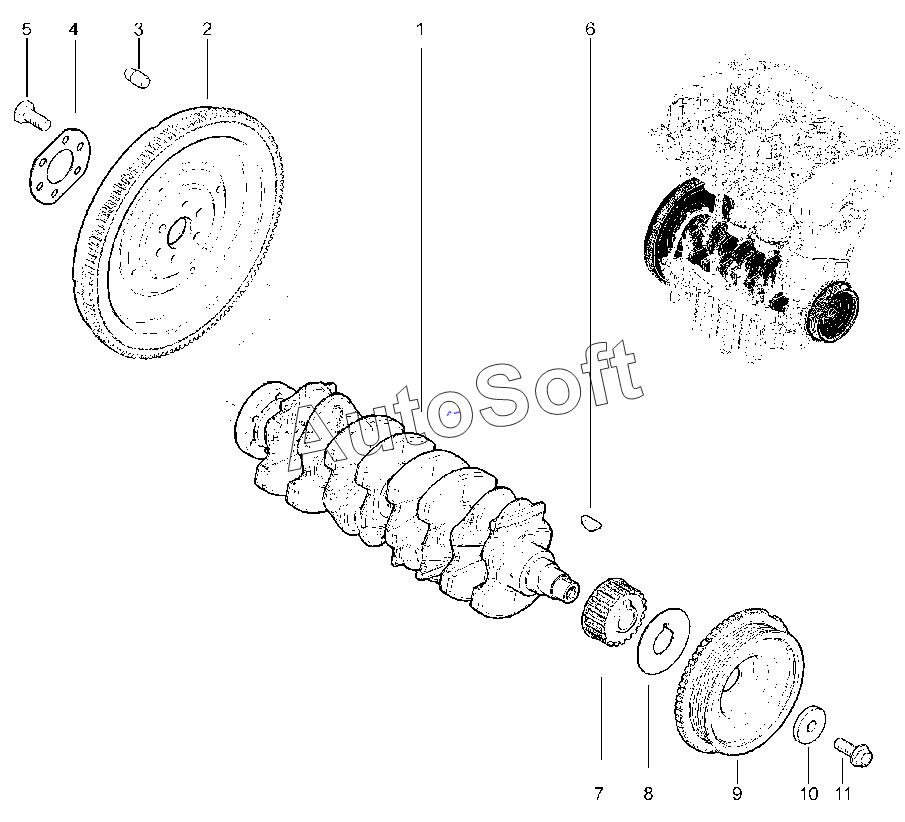 5 4 3 2 1 6

AutoSoft

7 8 9 10 11