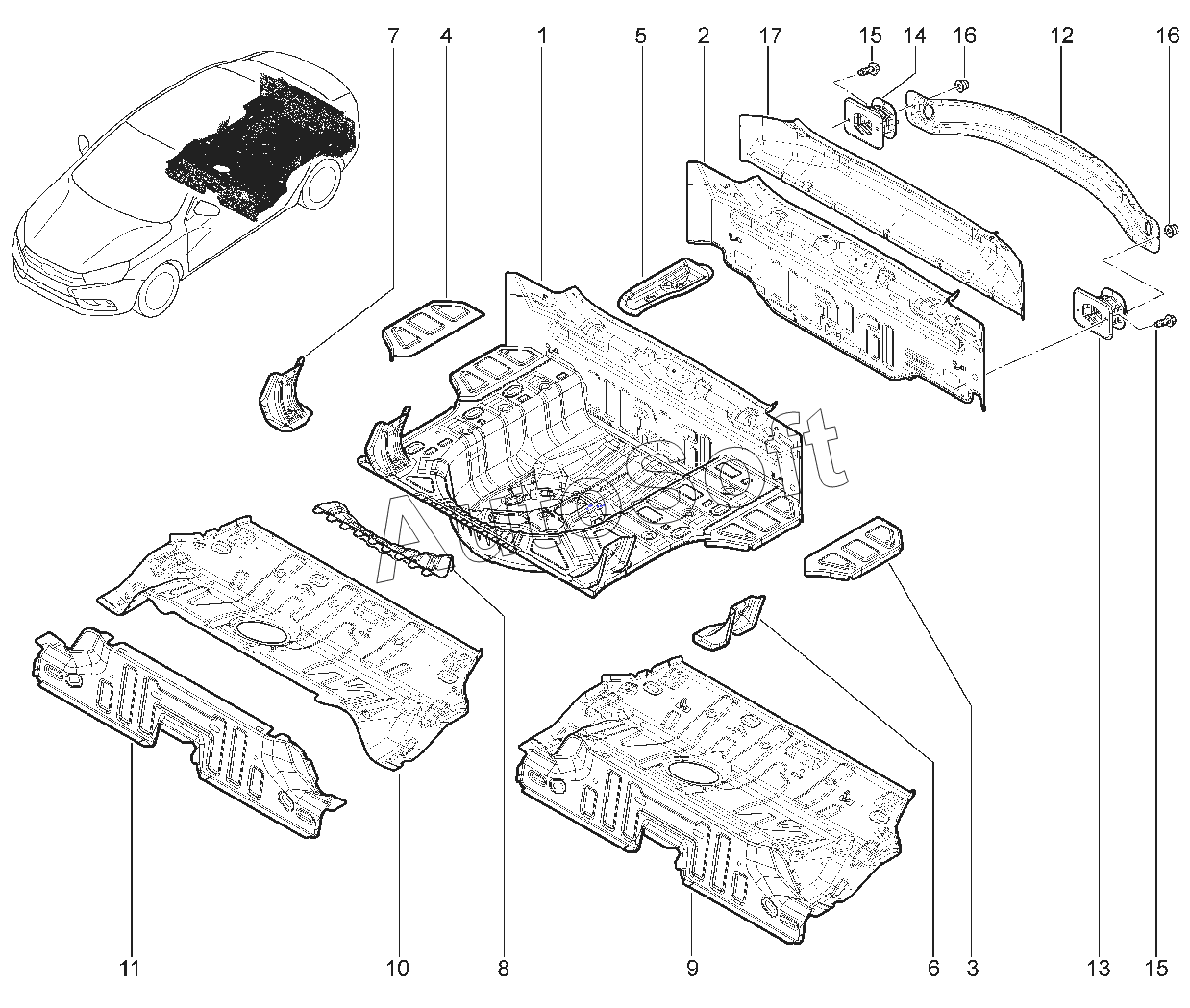 7 4 1 5 2 17 15 14 16 12 16

Autosoft

11 10 8 9 6 3 13 15