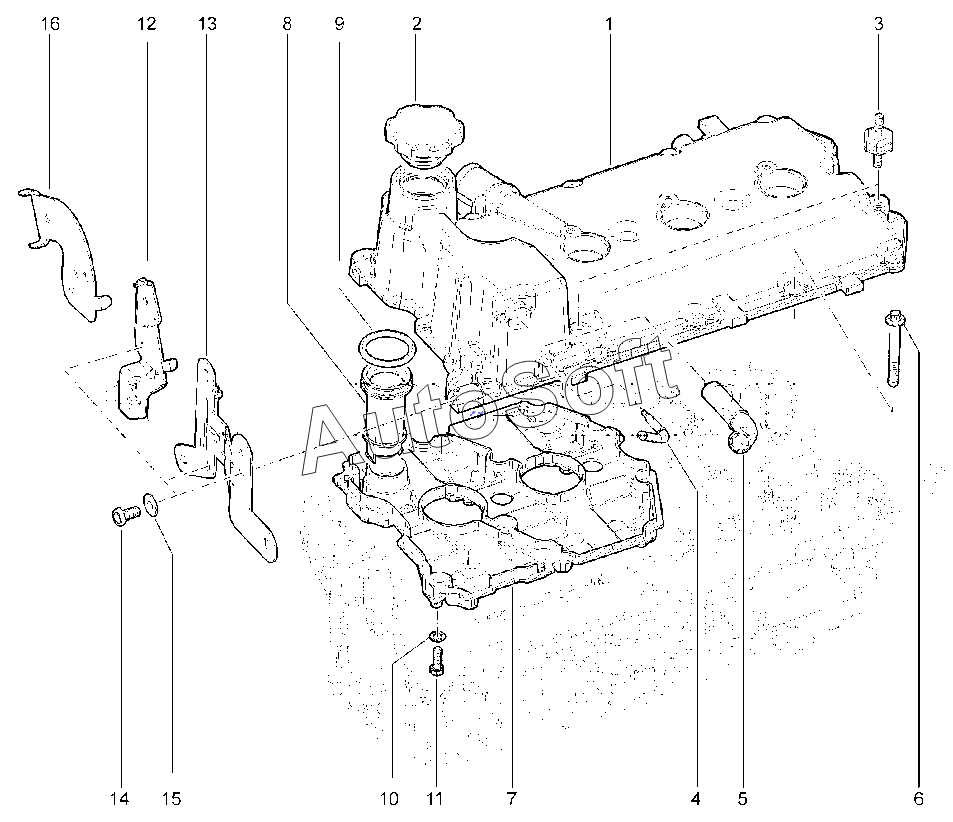 16
12
13
8
9
2
1
3
AutoSoft
14
15
10
11
7
4
5
6