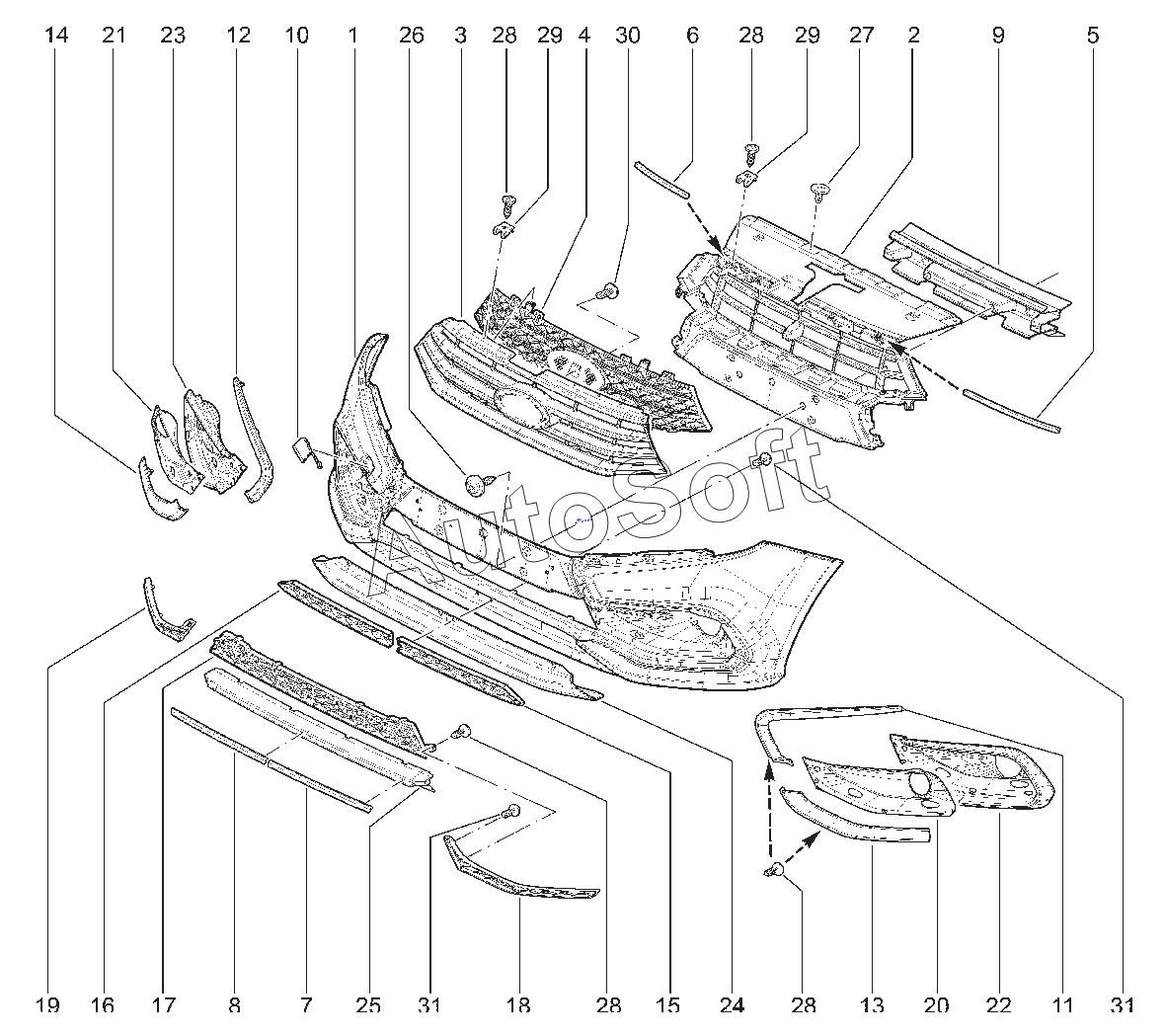 14 21 23 12 10 1 26 3 28 29 4 30 6 28 29 27 2 9 5

AutoSoft

19 16 17 8 7 25 31 18 28 15 24 28 13 20 22 11 31