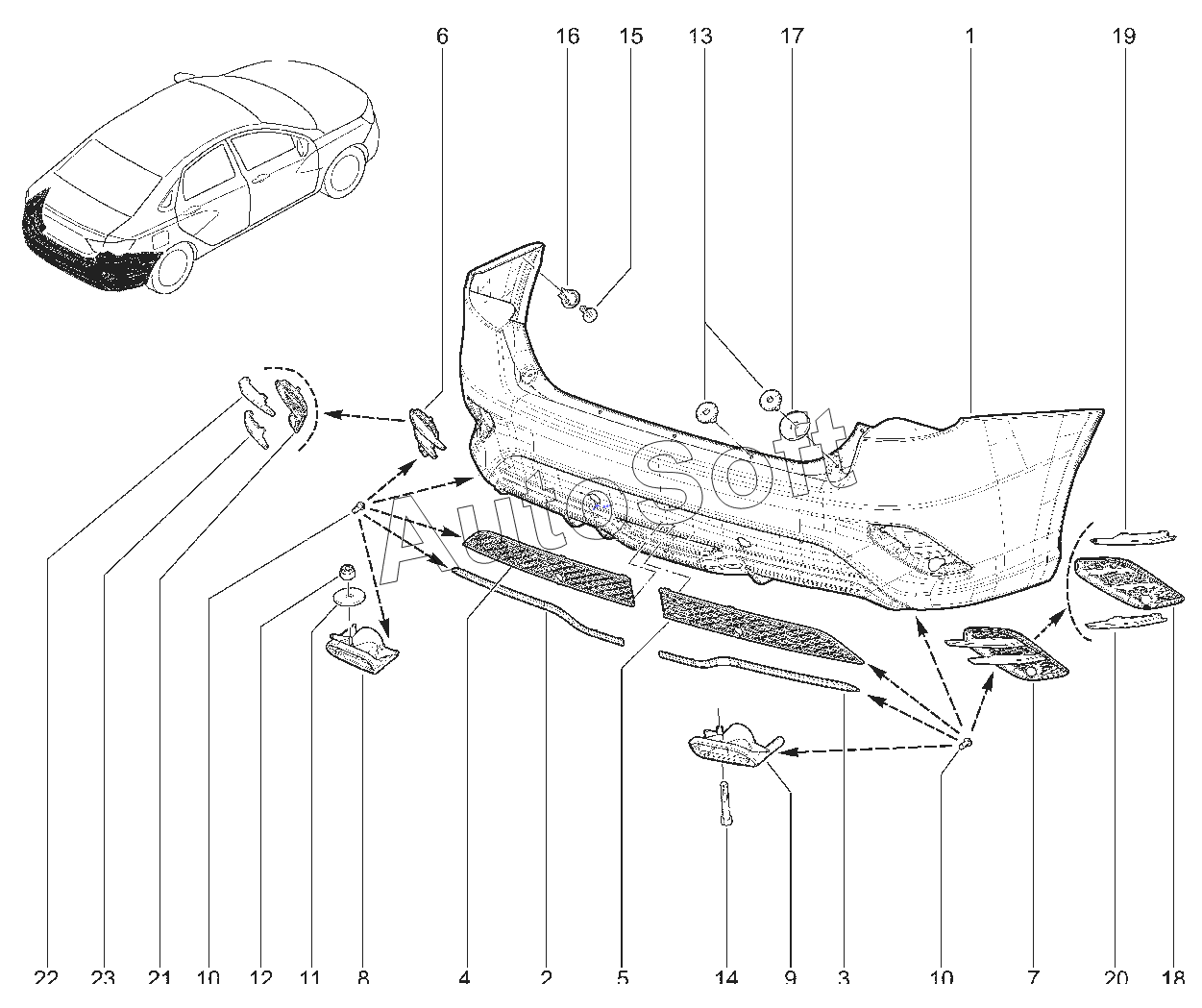 6 16 15 13 17 1 19

AutoSoft

22 23 21 10 12 11 8 4 2 5 14 9 3 10 7 20 18