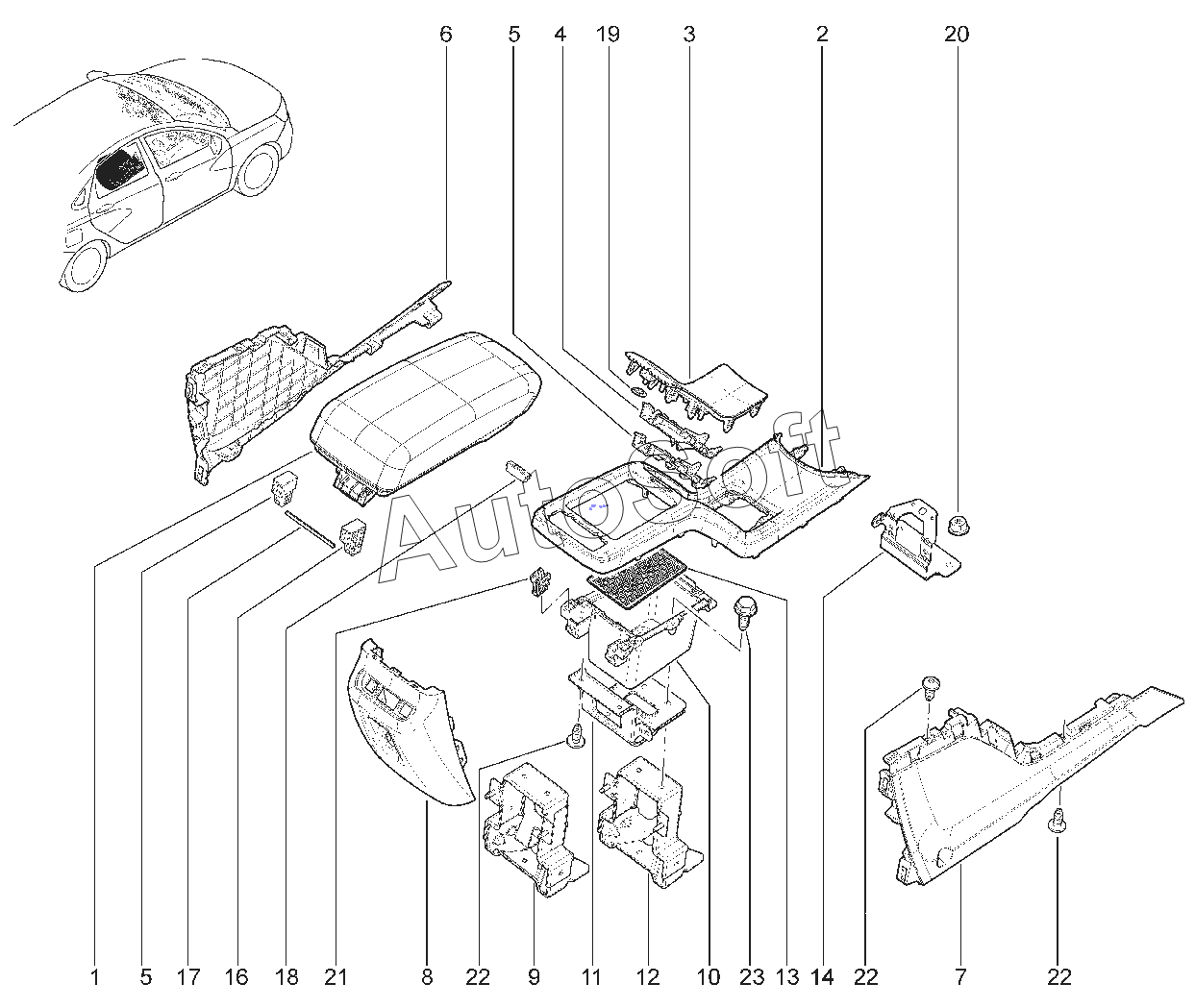 6 5 4 19 3 2 20

AutoSoft

1 5 17 16 18 21 8 22 9 11 12 10 23 13 14 22 7 22