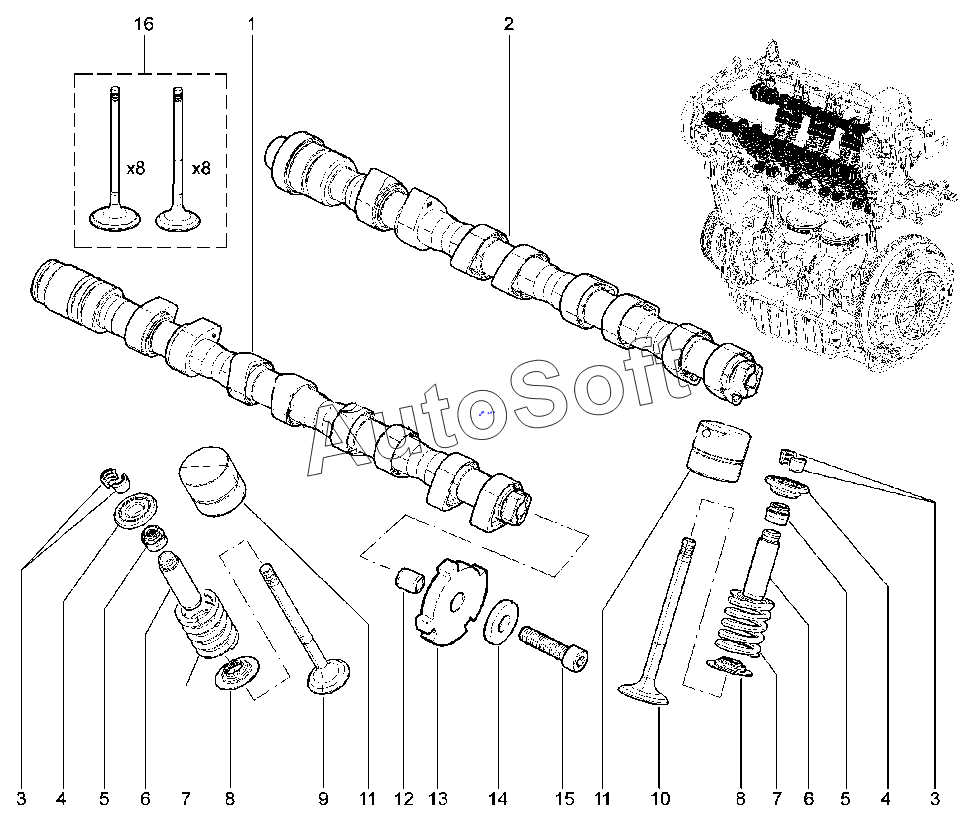 16
1
2
x8
x8
AutoSoft
3
4
5
6
7
8
9
11
12
13
14
15
11
10
8
7
6
5
4
3