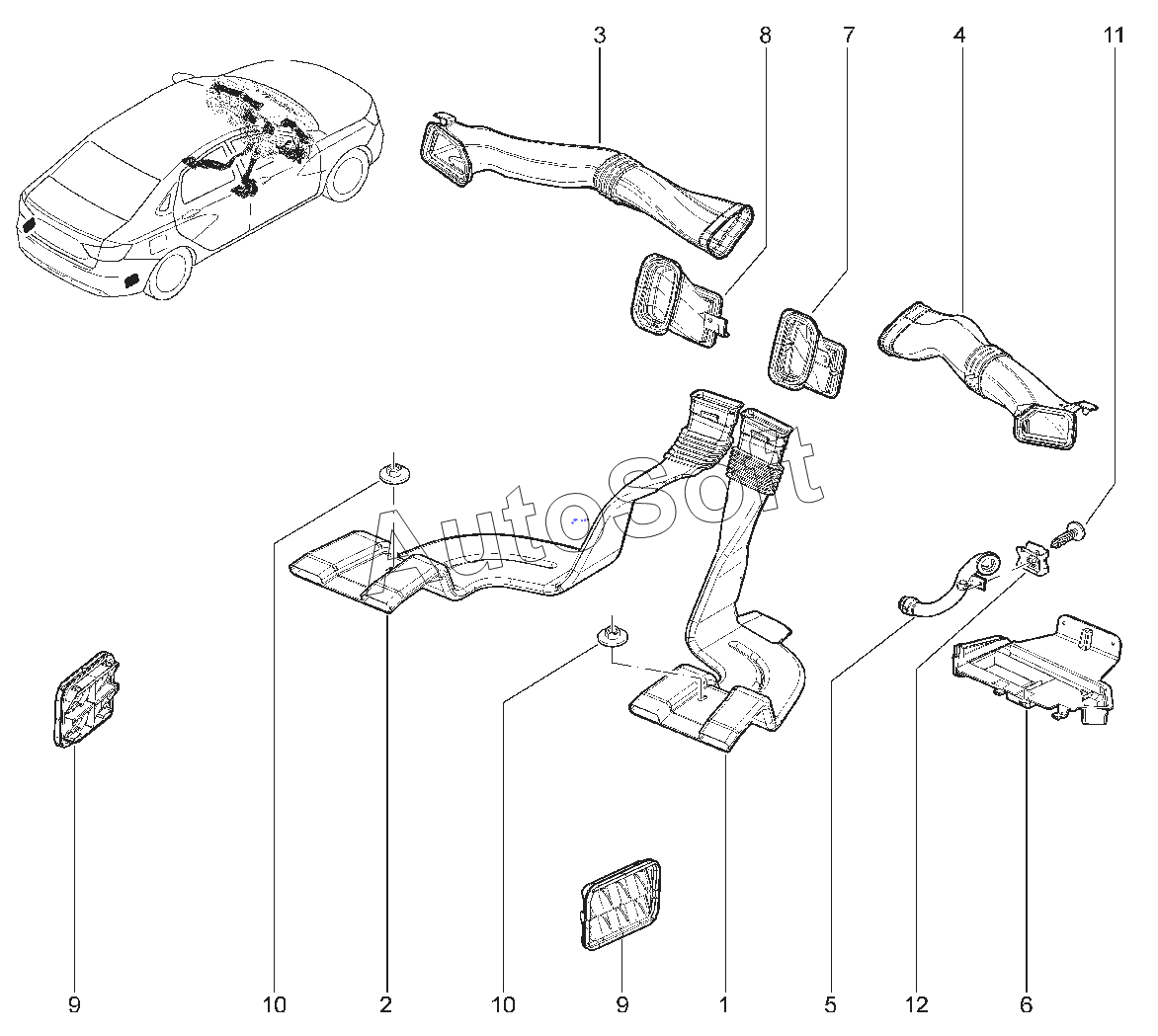 3
8
7
4
11
AutoSoft
9
10
2
10
9
1
5
12
6