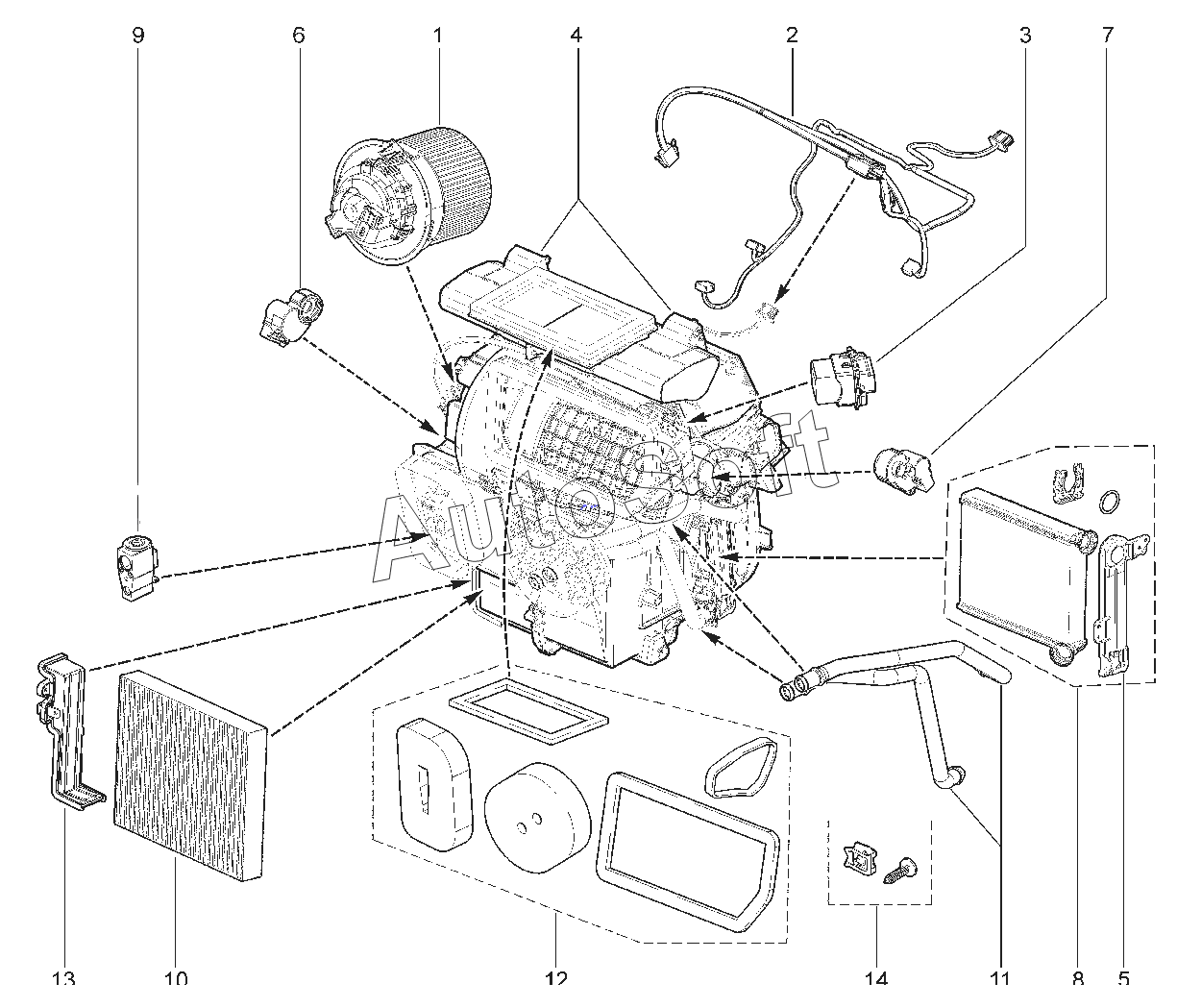 9
6
1
4
2
3
7
AutoSoft
13
10
12
14
11
8
5