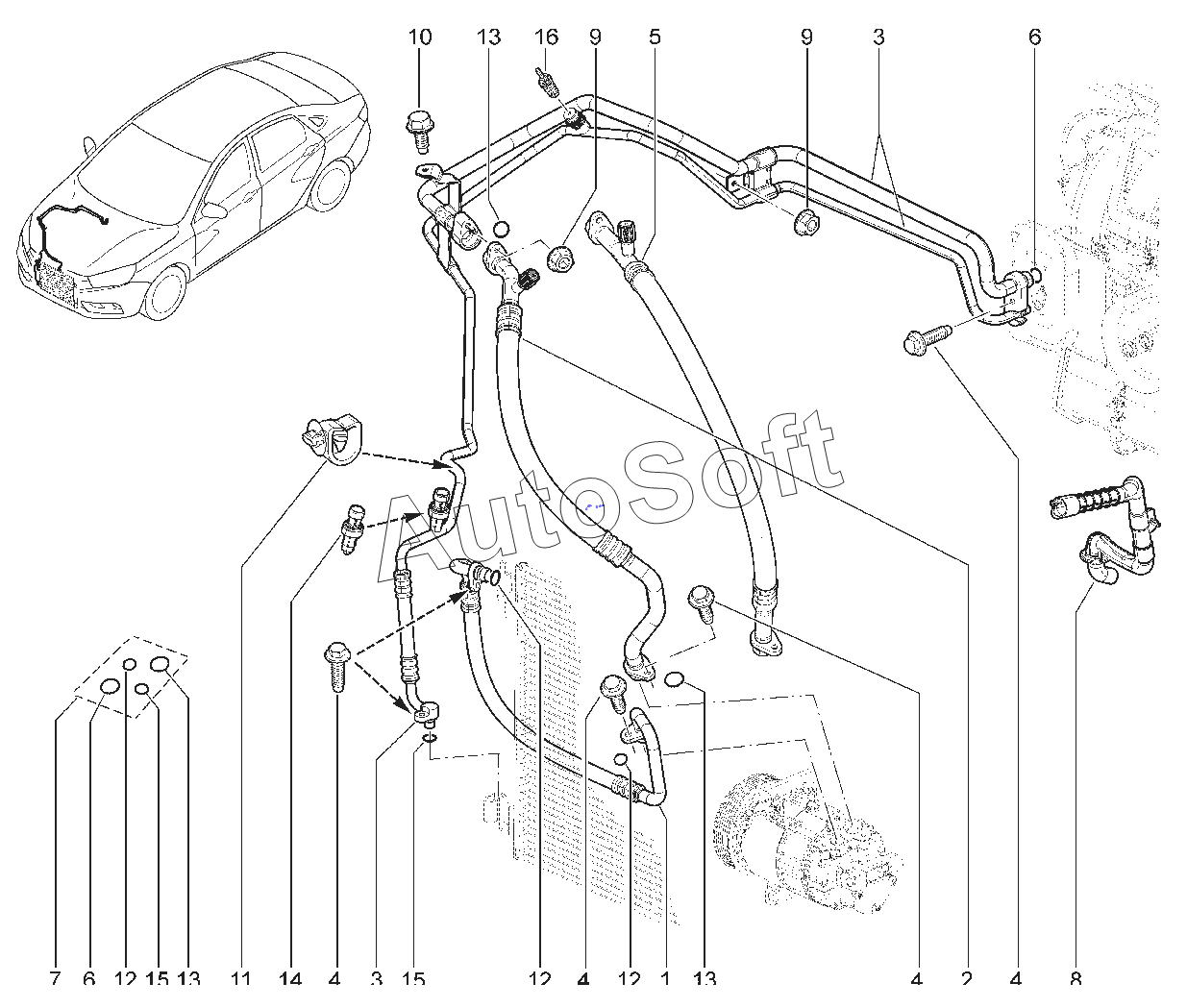 10 13 16 9 5 9 3 6

AutoSoft

7 6 12 15 13 11 14 4 3 15 12 4 12 1 13 4 2 4 8