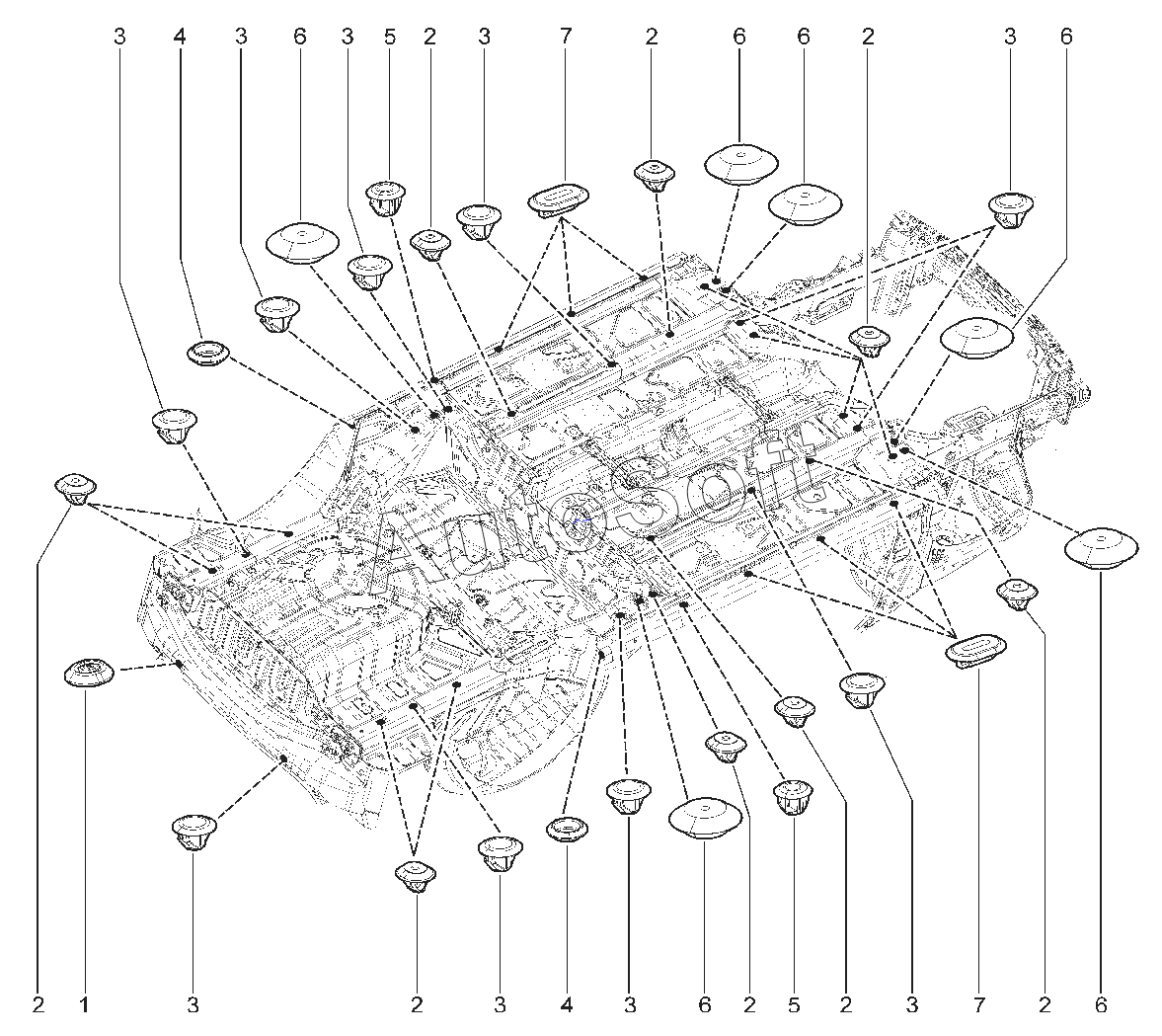 3 4 3 6 3 5 2 3 7 2 6 6 2 3 6

AutoSoft

2 1 3 2 3 4 3 6 2 5 2 3 7 2 6