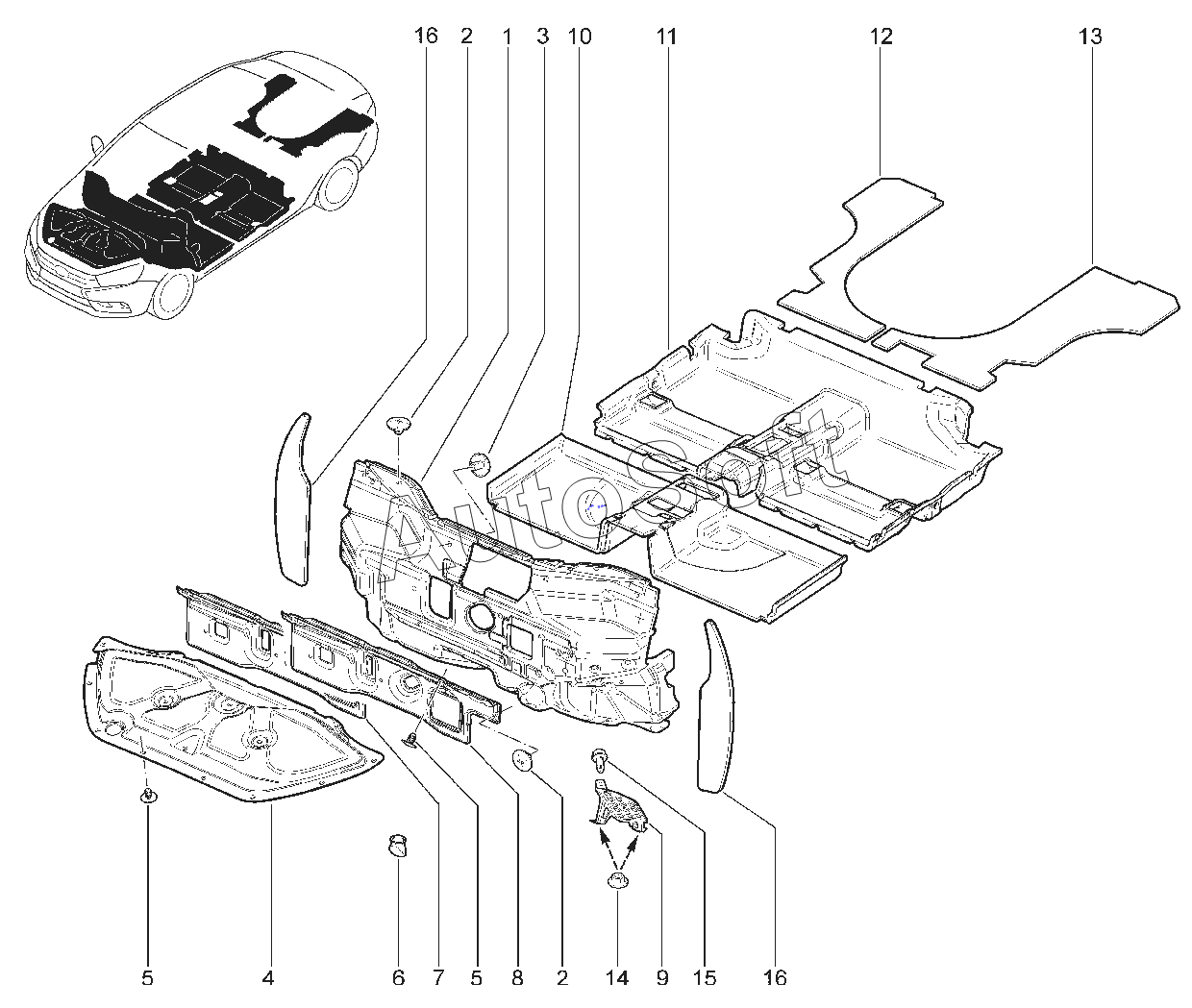 16 2 1 3 10 11 12 13

AutoSoft

5 4 6 7 5 8 2 14 9 15 16