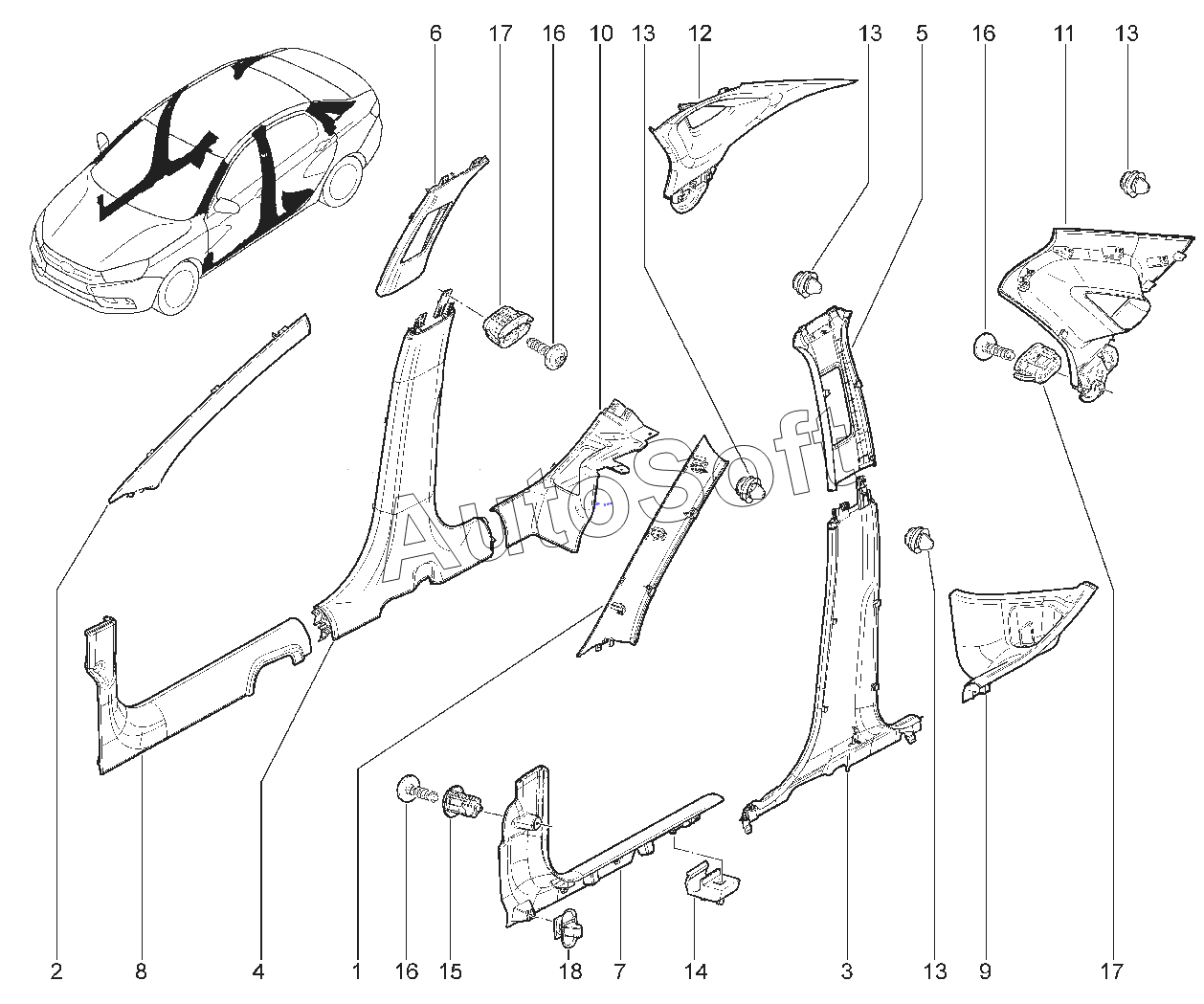 6 17 16 10 13 12 13 5 16 11 13

AutoSoft

2 8 4 1 16 15 18 7 14 3 13 9 17