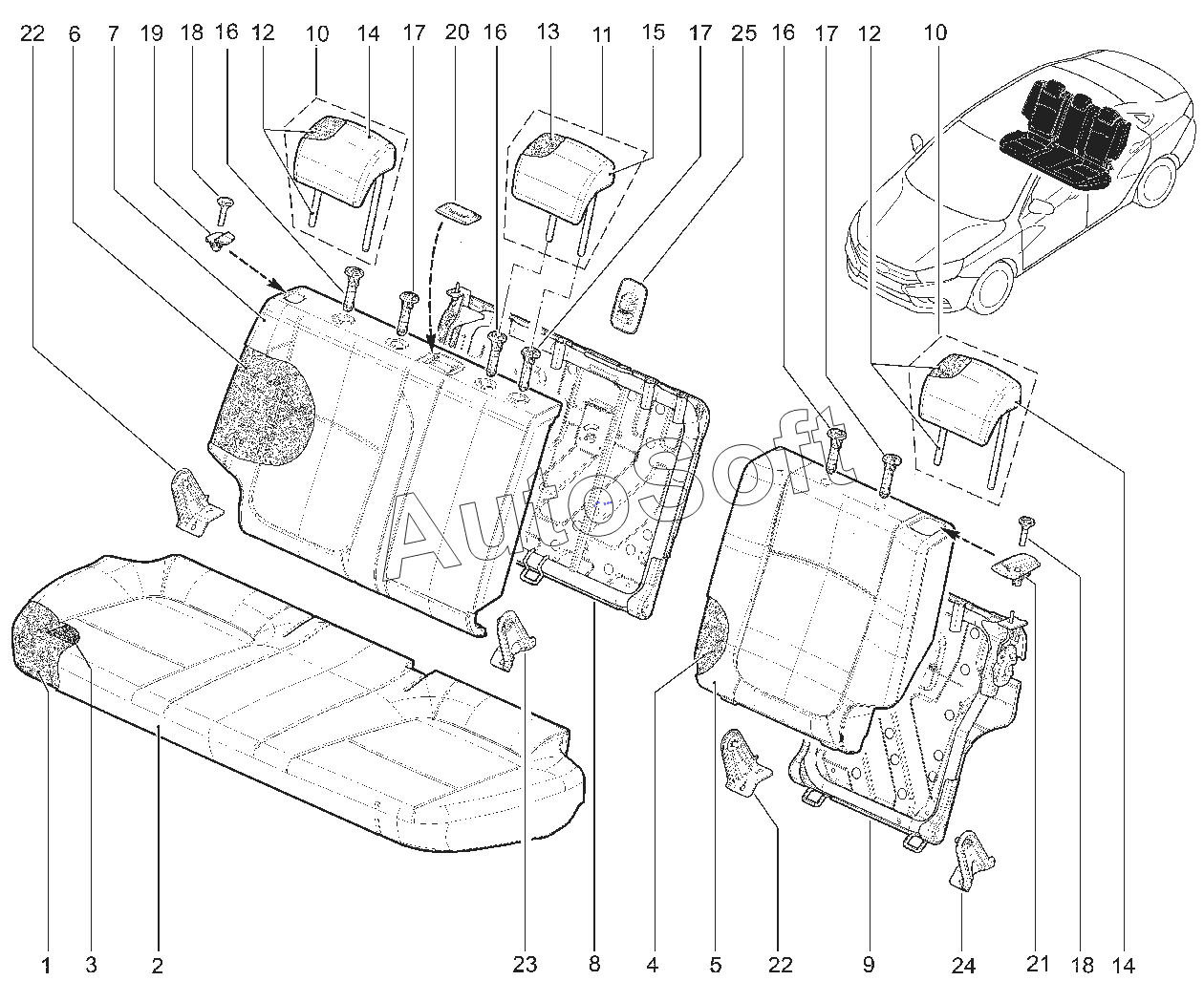 22 6 7 19 18 16 12 10 14 17 20 16 13 11 15 17 25 16 17 12 10

AutoSoft

1 3 2 23 8 4 5 22 9 24 21 18 14