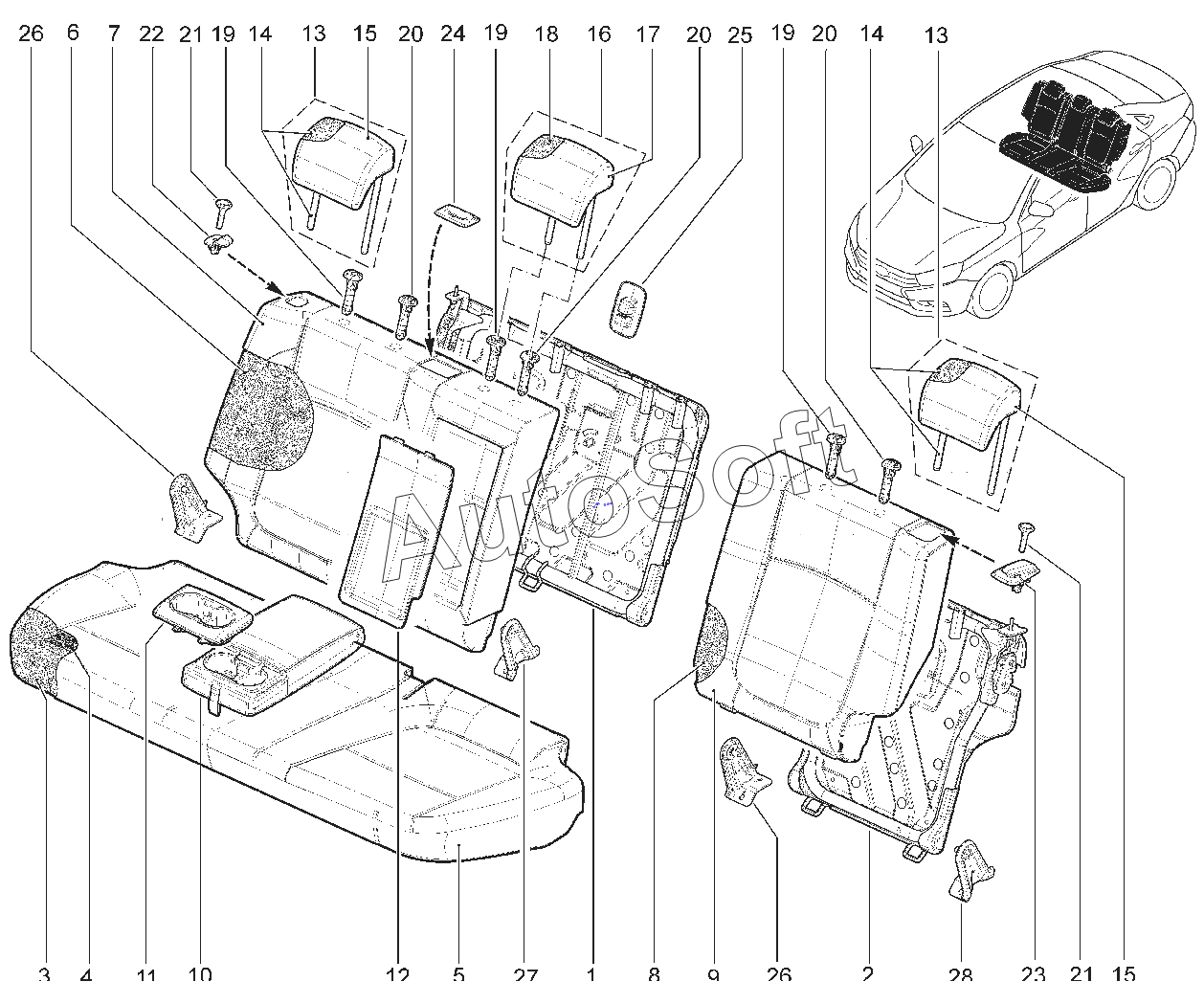 26 6 7 22 21 19 14 13 15 20 24 19 18 16 17 20 25 19 20 14 13

AutoSoft

3 4 11 10 12 5 27 1 8 9 26 2 28 23 21 15