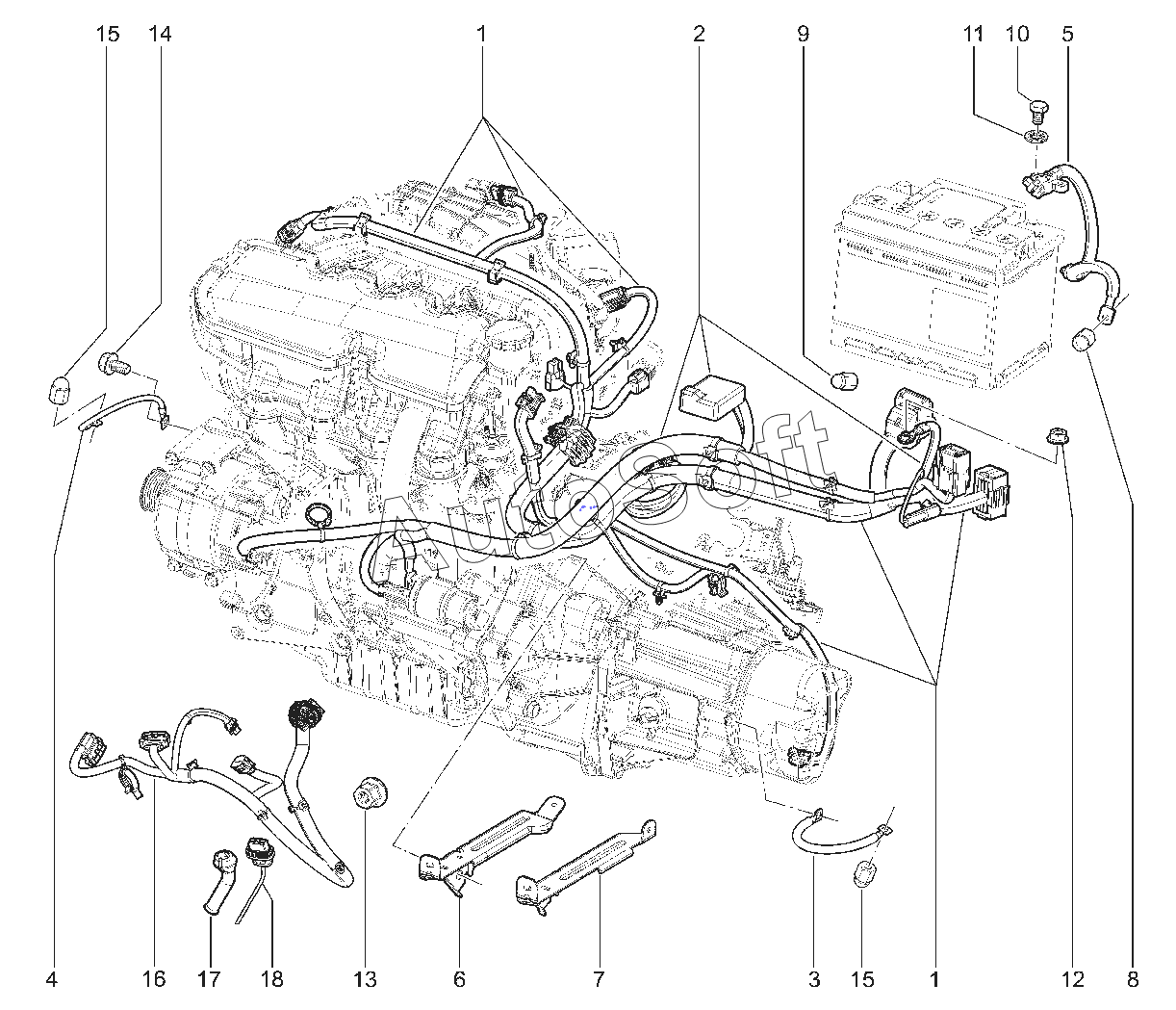 15 14 1 2 9 11 10 5

AutoSoft

4 16 17 18 13 6 7 3 15 1 12 8