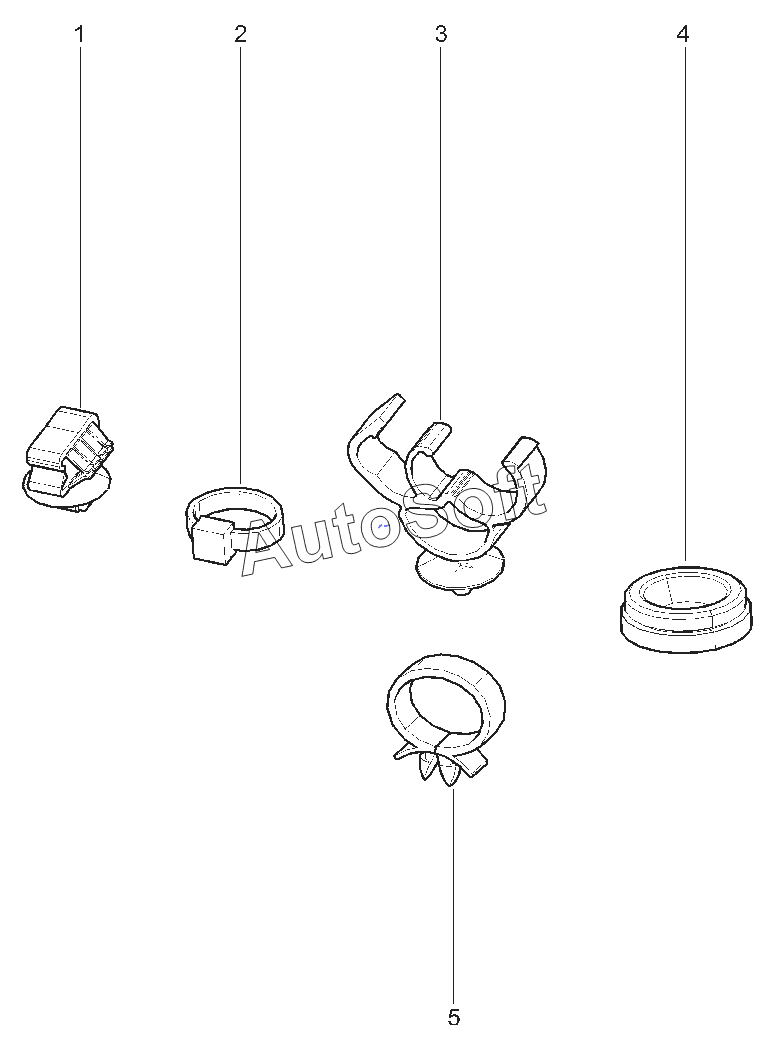 1
2
3
4
AutoSoft
5