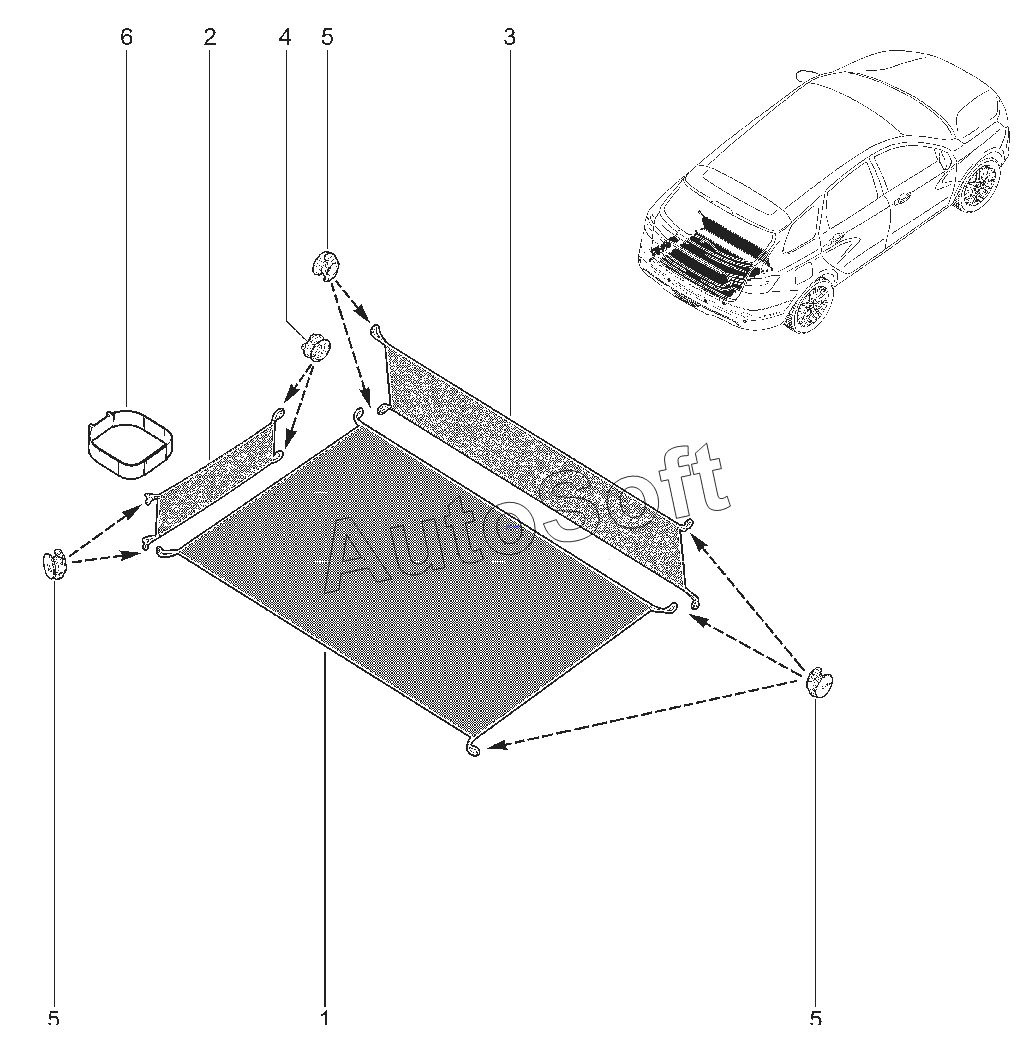 6 2 4 5 3

AutoSoft

5 1 5