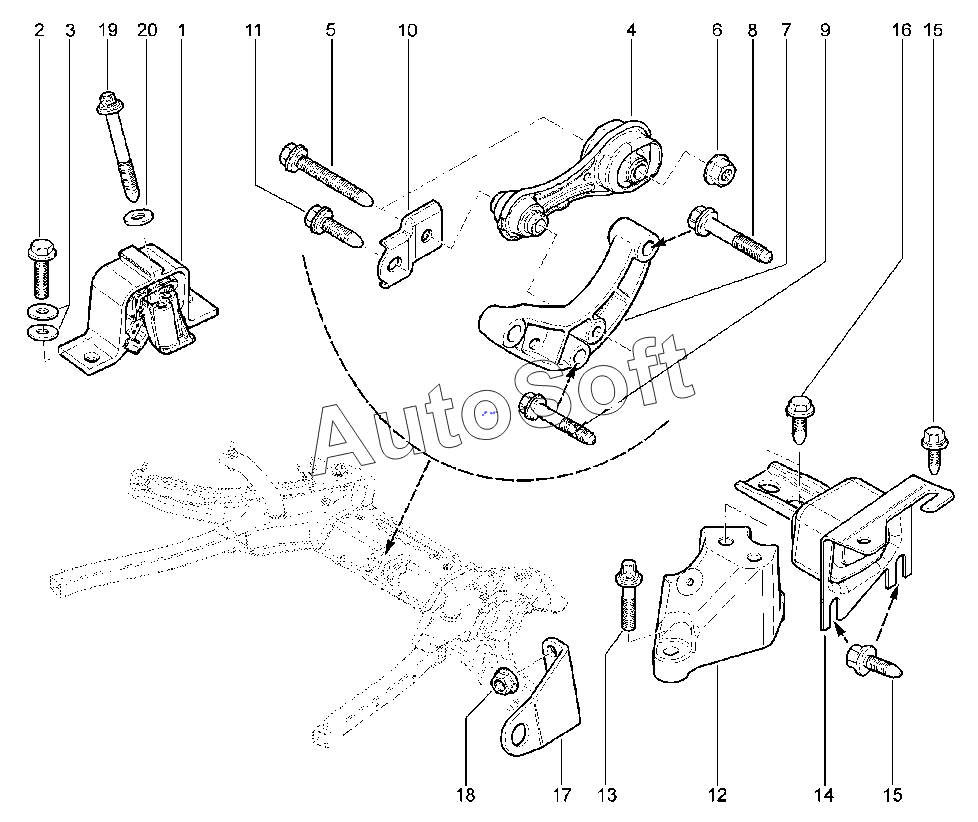 2 3 19 20 1 11 5 10 4 6 8 7 9 16 15

AutoSoft

18 17 13 12 14 15