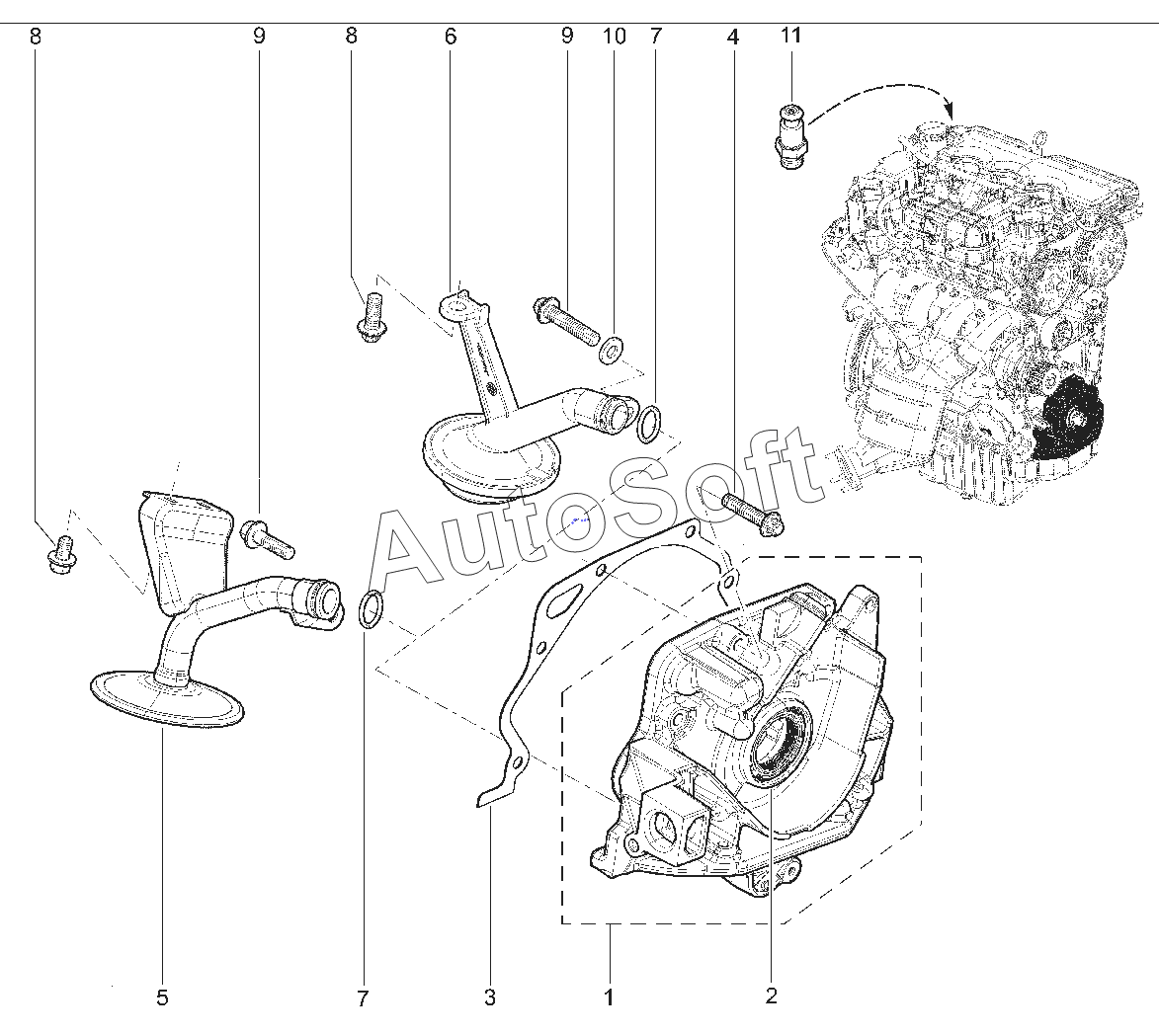 8
9
8
6
9
10
7
4
11

AutoSoft

5
7
3
1
2