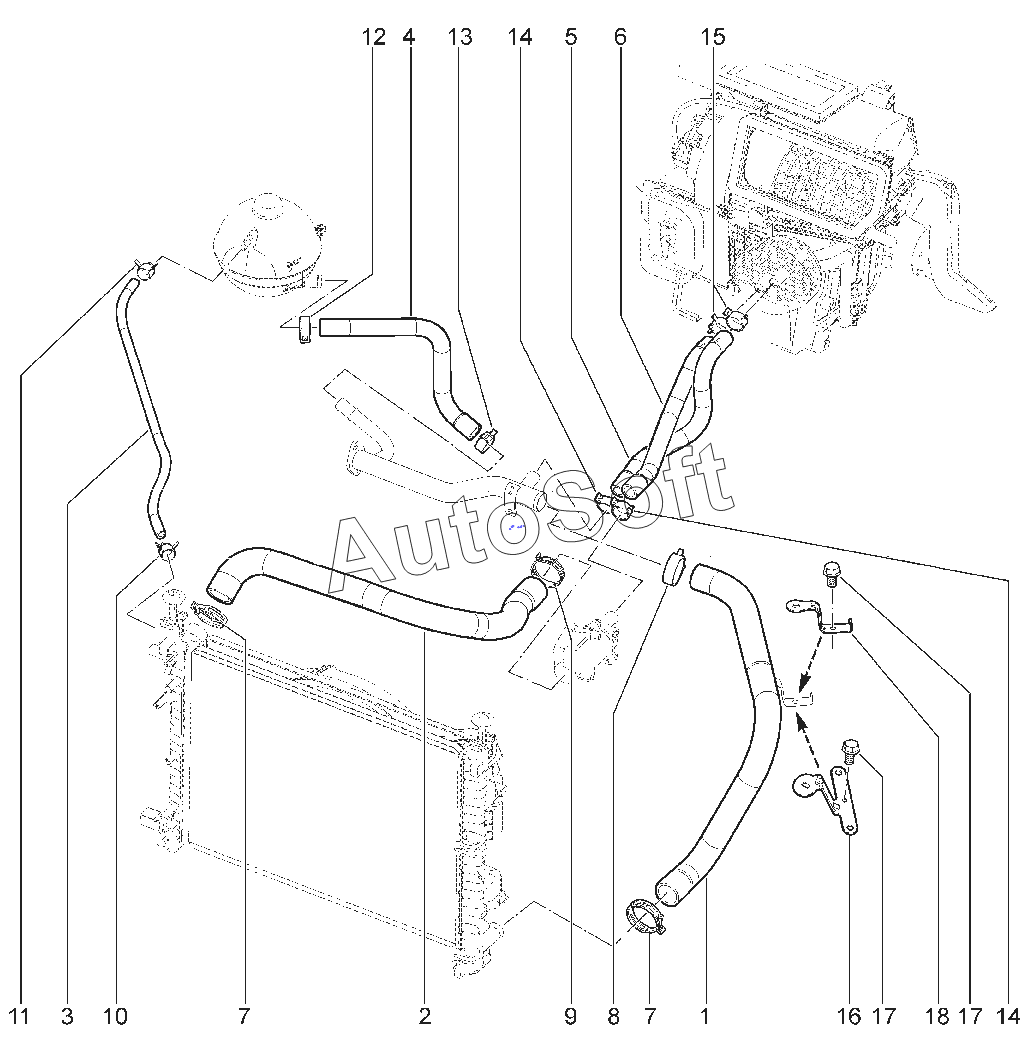 12 4 13 14 5 6 15

AutoSoft

11 3 10 7 2 9 8 7 1 16 17 18 17 14