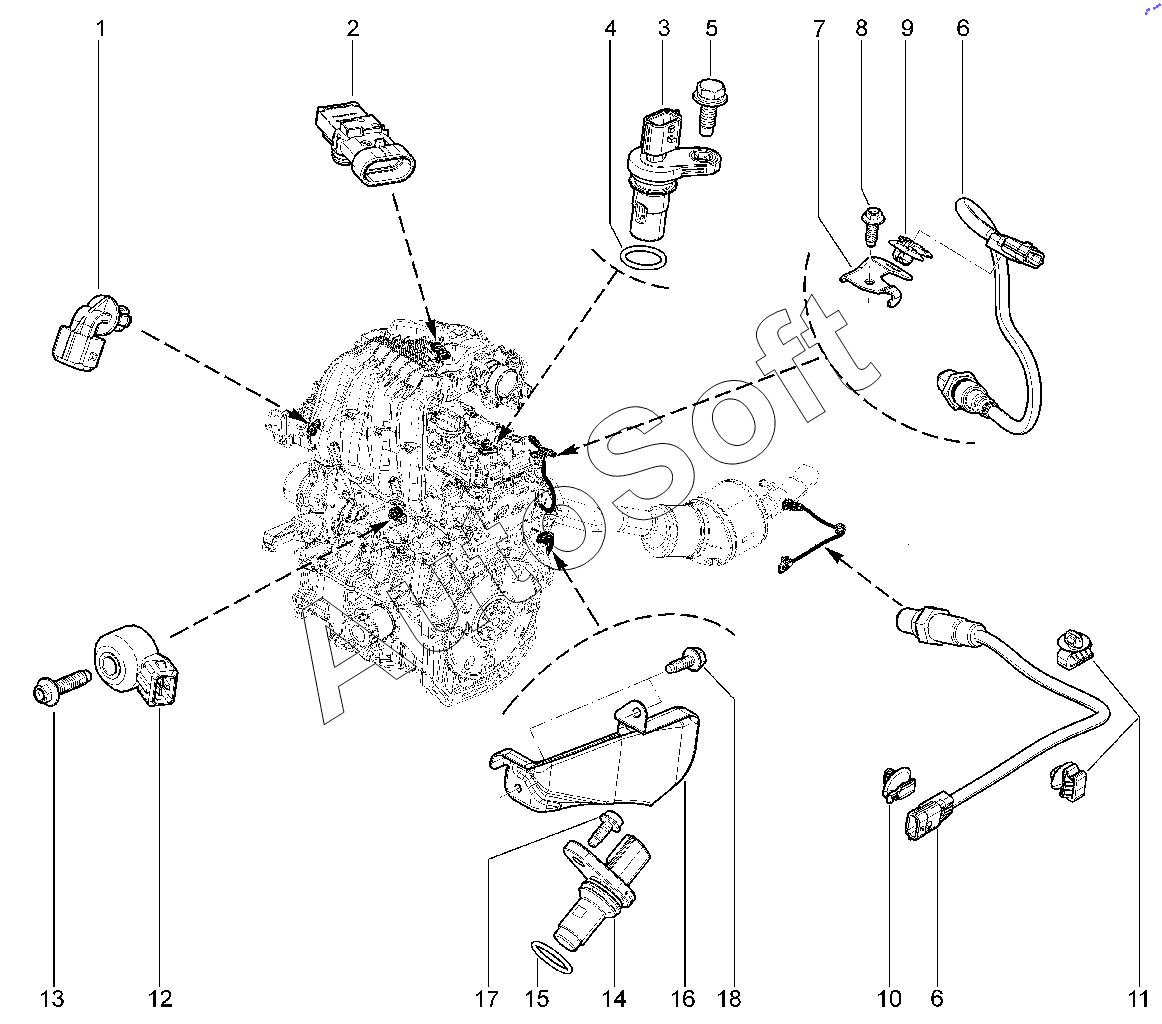 1
2
4
3
5
7
8
9
6
AutoSoft
13
12
17
15
14
16
18
10
6
11