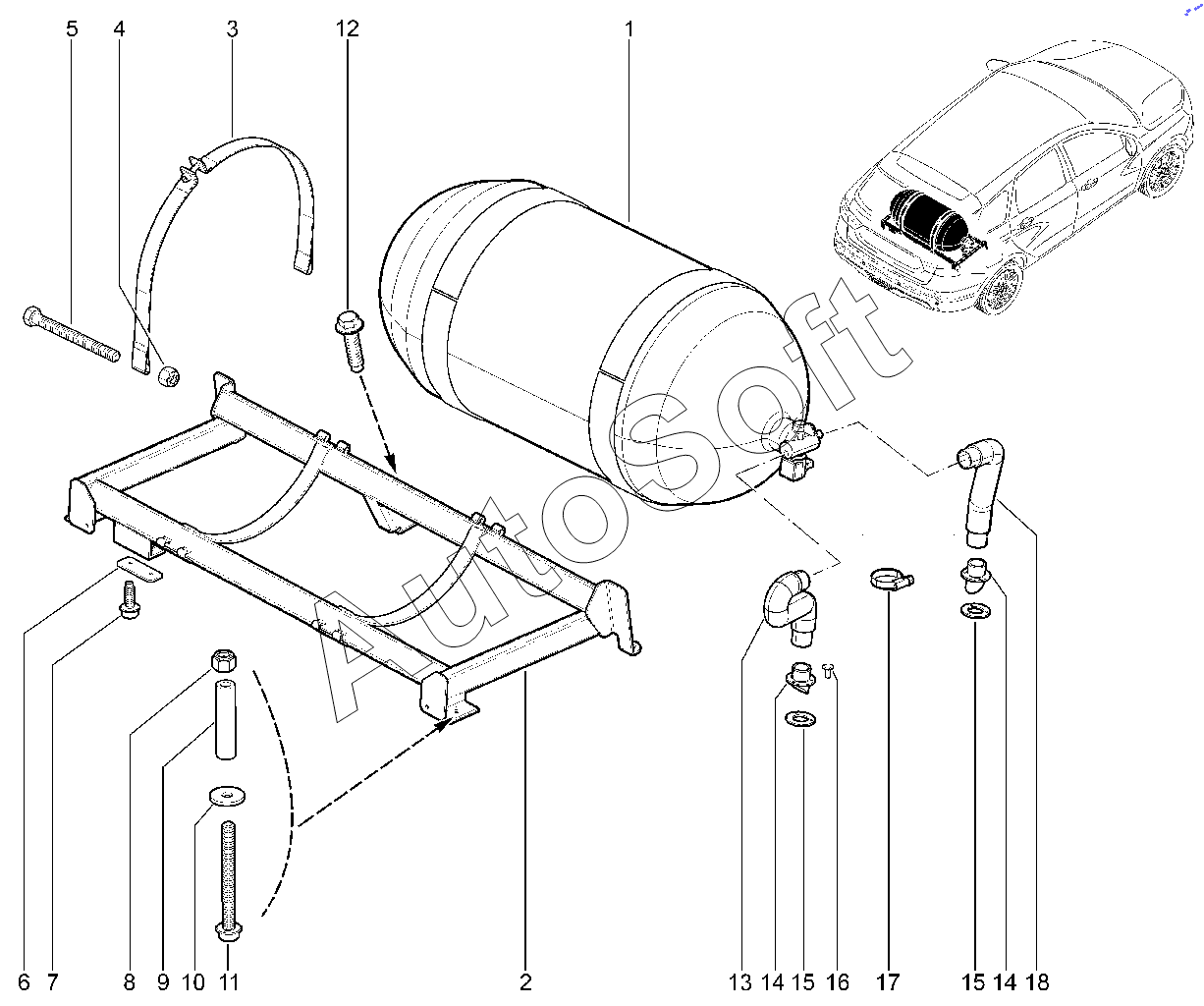 5 4 3 12 1

AutoSoft

6 7 8 9 10 11 2 13 14 15 16 17 15 14 18