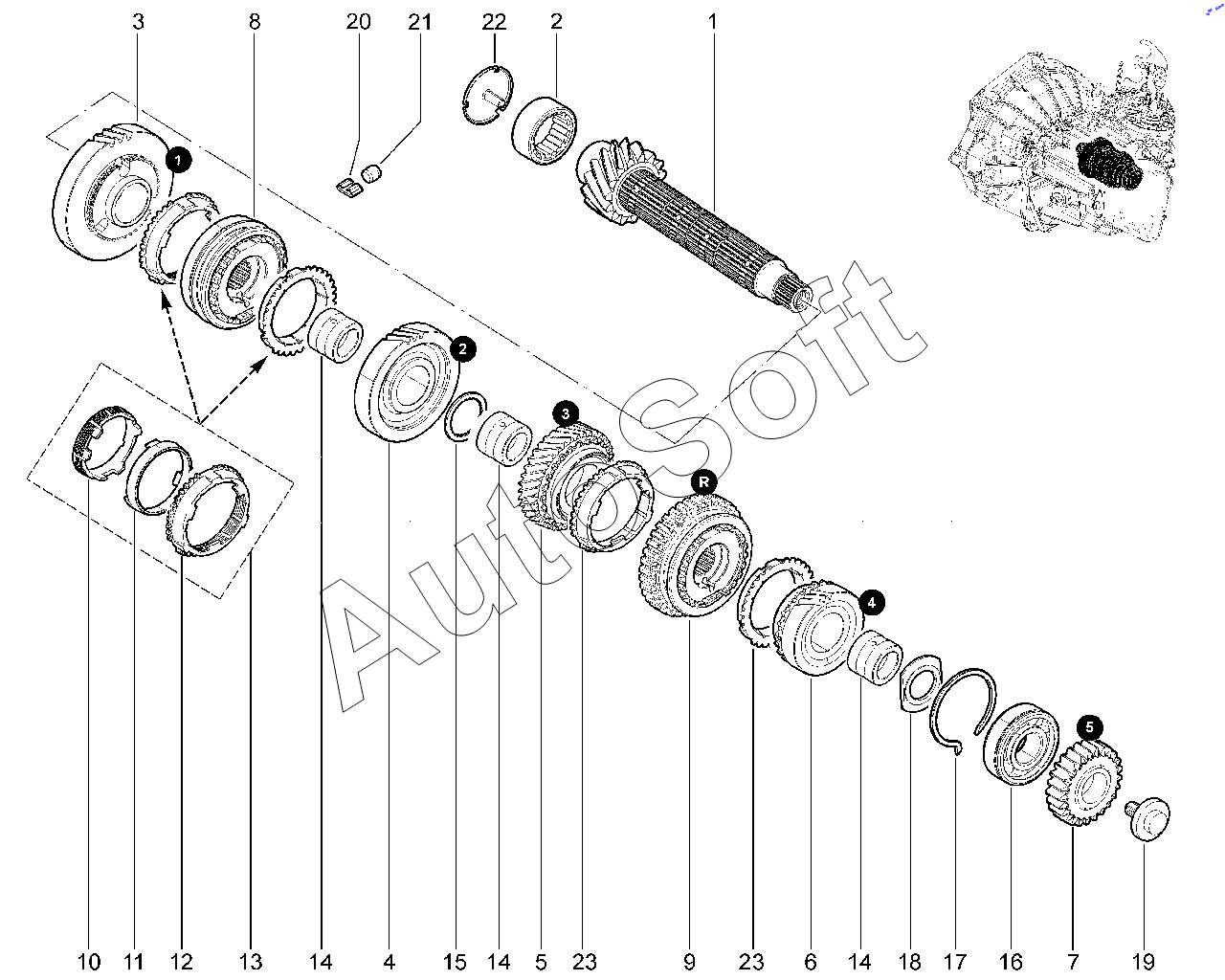 3 8 20 21 22 2 1

1

2

3

R

4

5

AutoSoft

10 11 12 13 14 4 15 14 5 23 9 23 6 14 18 17 16 7 19