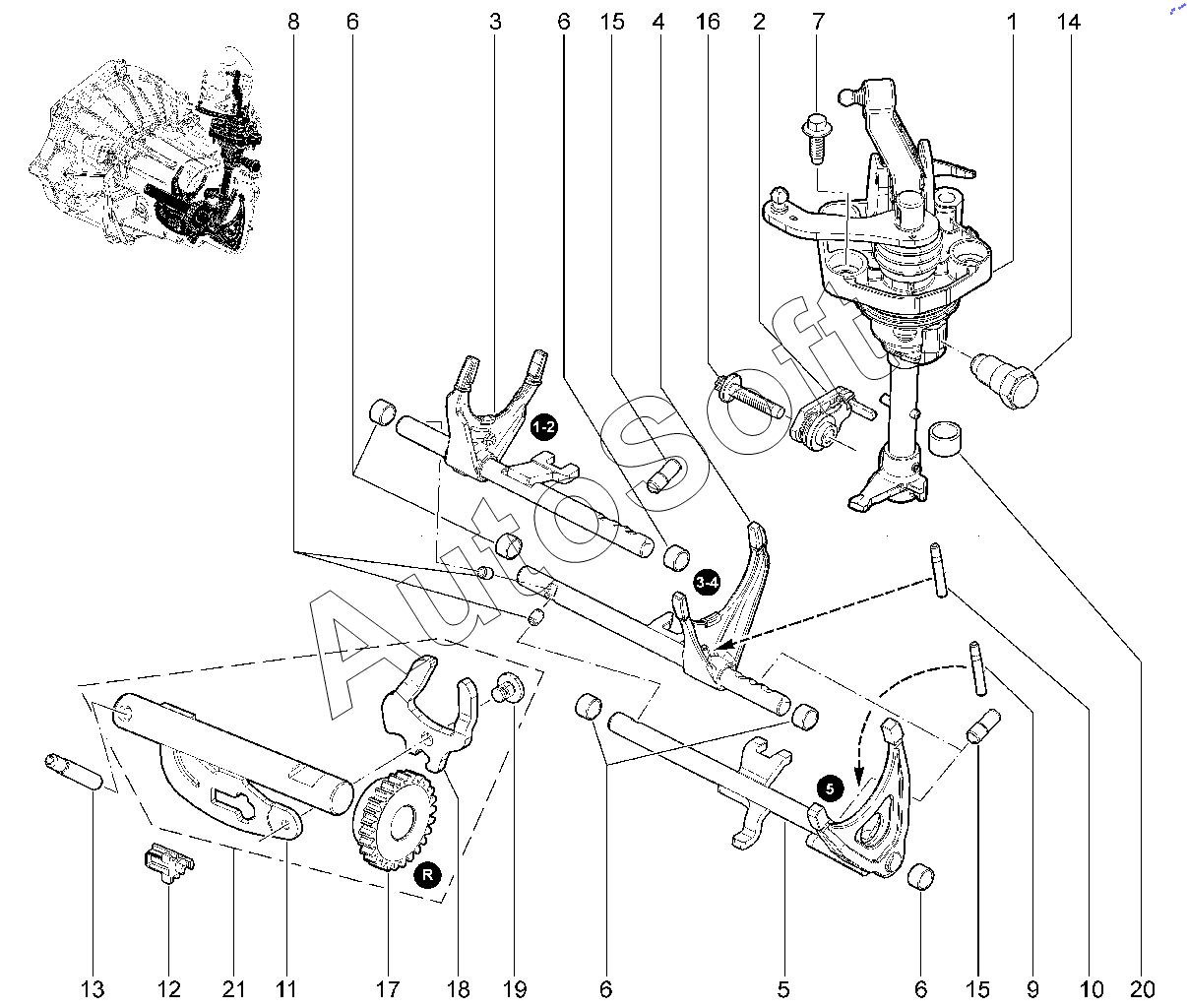 8 6 3 6 15 4 16 2 7 1 14

AutoSoft

1-2

3-4

5

R

13 12 21 11 17 18 19 6 5 6 15 9 10 20