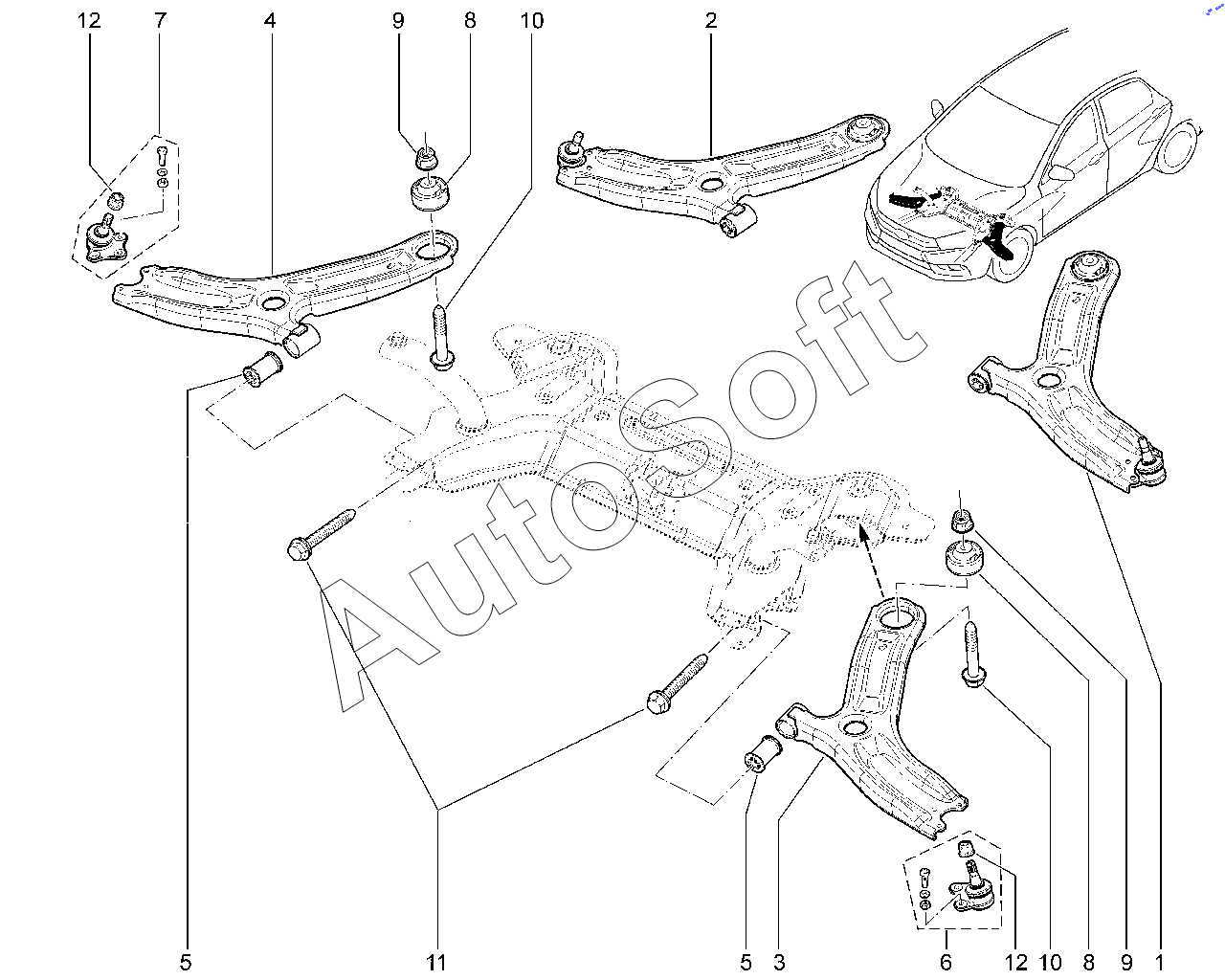 12 7 4 9 8 10 2

AutoSoft

5 11 5 3 6 12 10 8 9 1